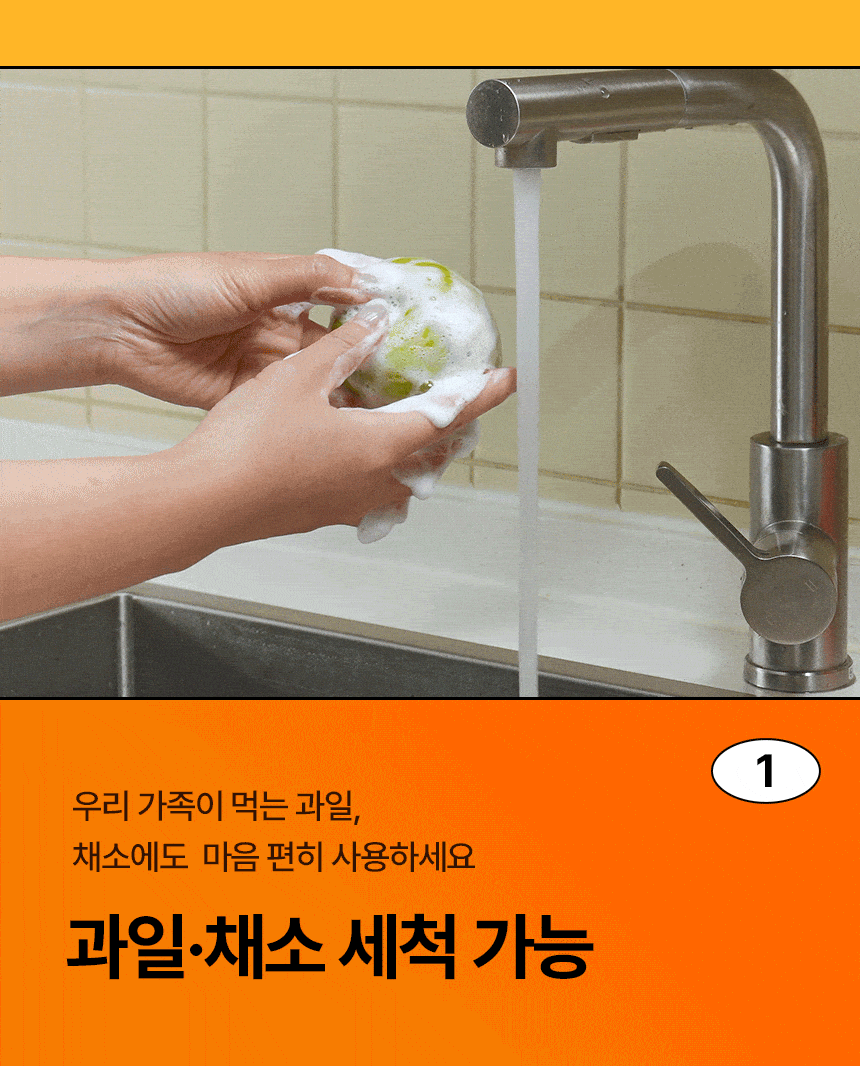 1

우리 가족이 먹는 과일, 채소에도 마음 편히 사용하세요

과일·채소 세척 가능