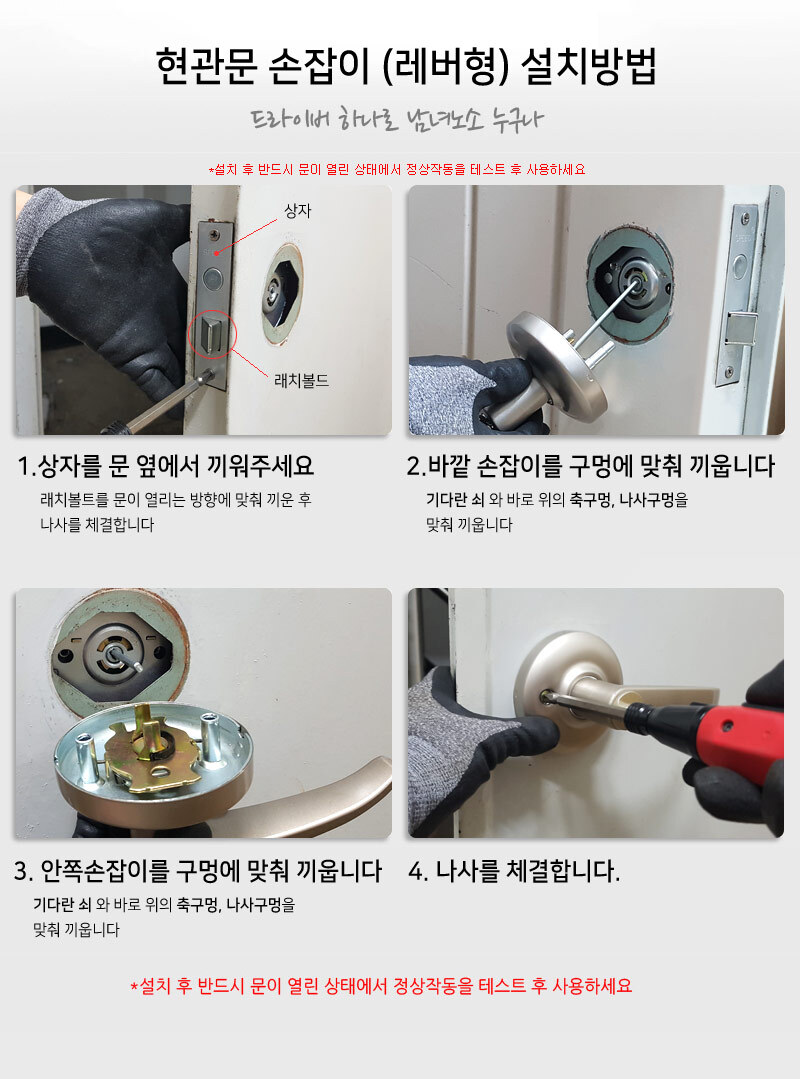 현관문 손잡이 (레버형) 설치방법

드라이버 하나로 남녀노소 누구나

*설치 후 반드시 문이 열린 상태에서 정상작동을 테스트 후 사용하세요

상자

래치볼드

1.상자를 문 옆에서 끼워주세요

래치볼트를 문이 열리는 방향에 맞춰 끼운 후 나사를 체결합니다

2.바깥 손잡이를 구멍에 맞춰 끼웁니다

기다란 쇠 와 바로 위의 축구멍, 나사구멍을 맞춰 끼웁니다

3. 안쪽손잡이를 구멍에 맞춰 끼웁니다

기다란 쇠 와 바로 위의 축구멍, 나사구멍을 맞춰 끼웁니다

4. 나사를 체결합니다.

*설치 후 반드시 문이 열린 상태에서 정상작동을 테스트 후 사용하세요