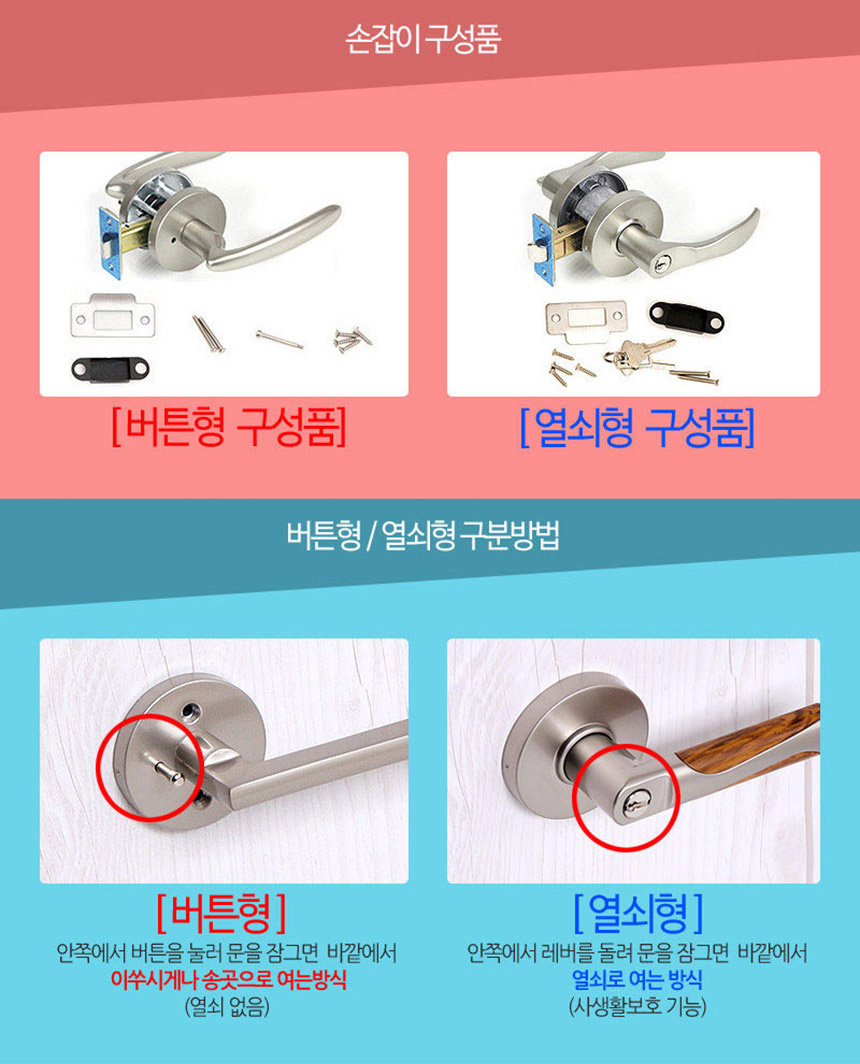 손잡이 구성품

[버튼형 구성품]

[열쇠형 구성품]

버튼형 / 열쇠형 구분방법

[버튼형]
안쪽에서 버튼을 눌러 문을 잠그면 바깥에서
이쑤시게나 송곳으로 여는방식
(열쇠 없음)

[열쇠형]
안쪽에서 레버를 돌려 문을 잠그면 바깥에서
열쇠로 여는 방식
(사생활보호 기능)