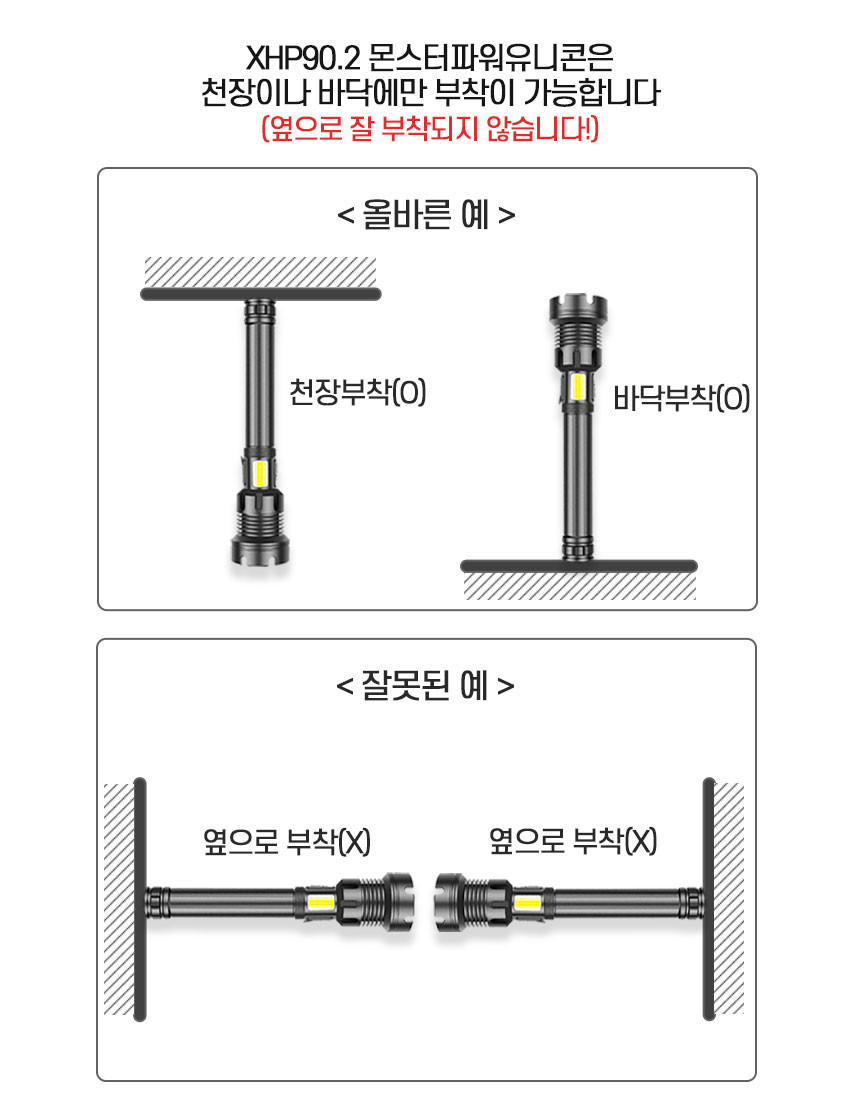 XHP90.2 몬스터파워유니콘은
천장이나 바닥에만 부착이 가능합니다
(옆으로 잘 부착되지 않습니다!)

< 올바른 예 >

천장부착(O)

바닥부착(O)

< 잘못된 예 >

옆으로 부착(X)

옆으로 부착(X)