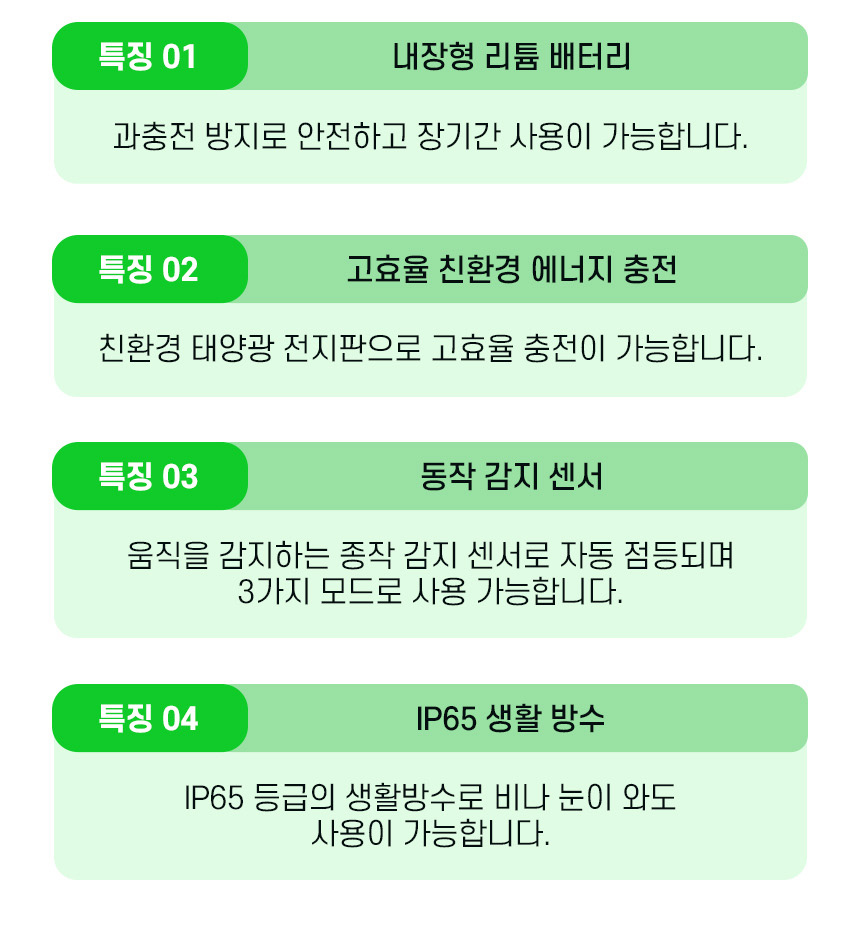 특징 01

내장형 리튬 배터리

과충전 방지로 안전하고 장기간 사용이 가능합니다.

특징 02

고효율 친환경 에너지 충전

친환경 태양광 전지판으로 고효율 충전이 가능합니다.

특징 03

동작 감지 센서

움직을 감지하는 종작 감지 센서로 자동 점등되며 3가지 모드로 사용 가능합니다.

특징 04

IP65 생활 방수

IP65 등급의 생활방수로 비나 눈이 와도 사용이 가능합니다.