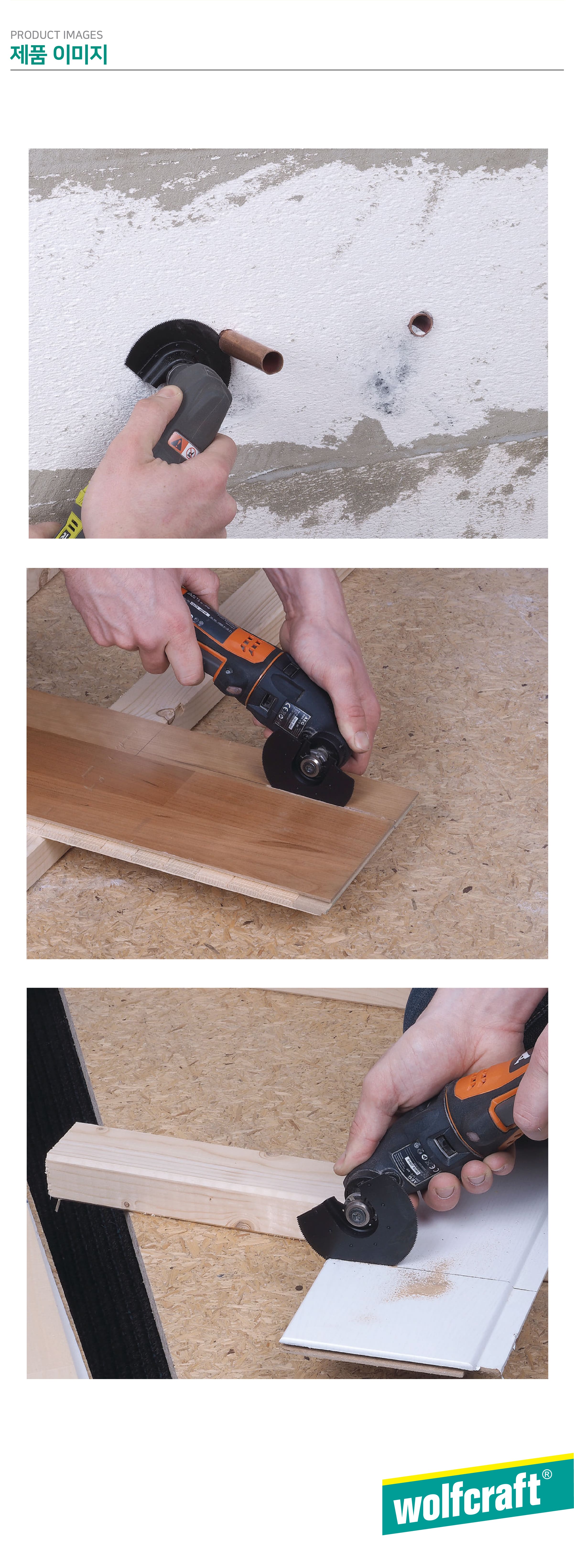 PRODUCT IMAGES
제품 이미지

wolfcraft®