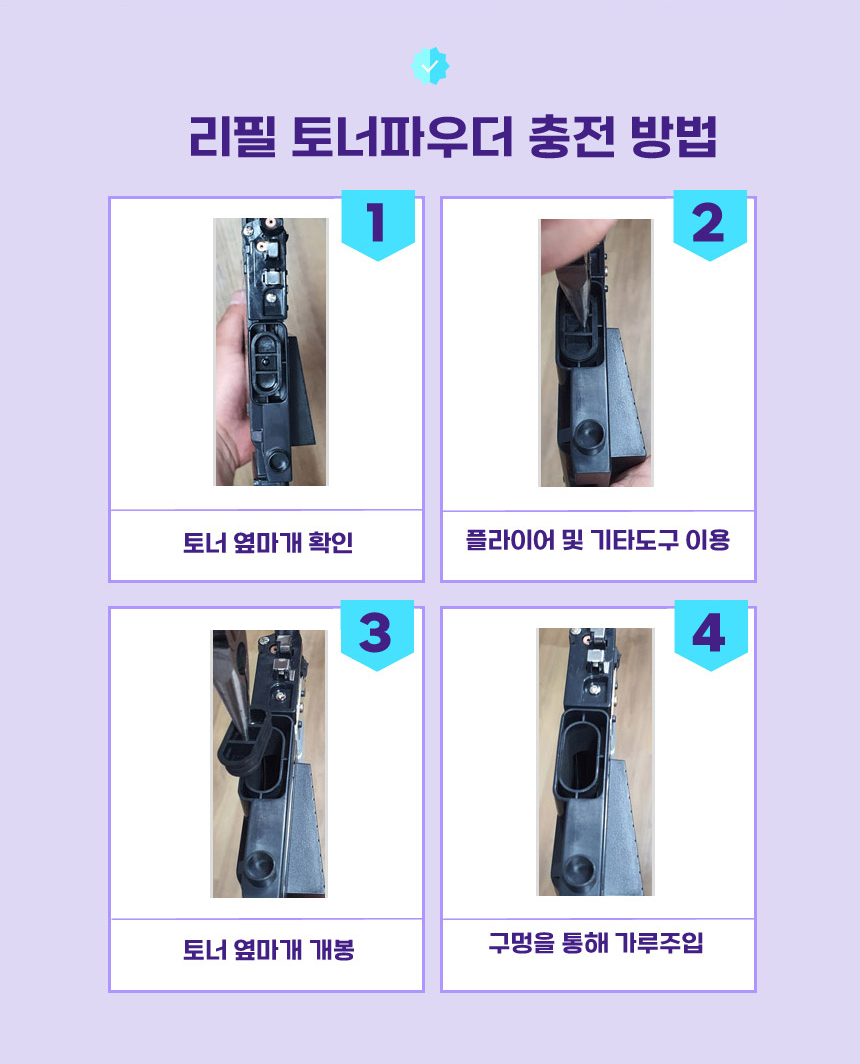 리필 토너파우더 충전 방법

1

토너 옆마개 확인

2

플라이어 및 기타도구 이용

3

토너 옆마개 개봉

4

구멍을 통해 가루주입