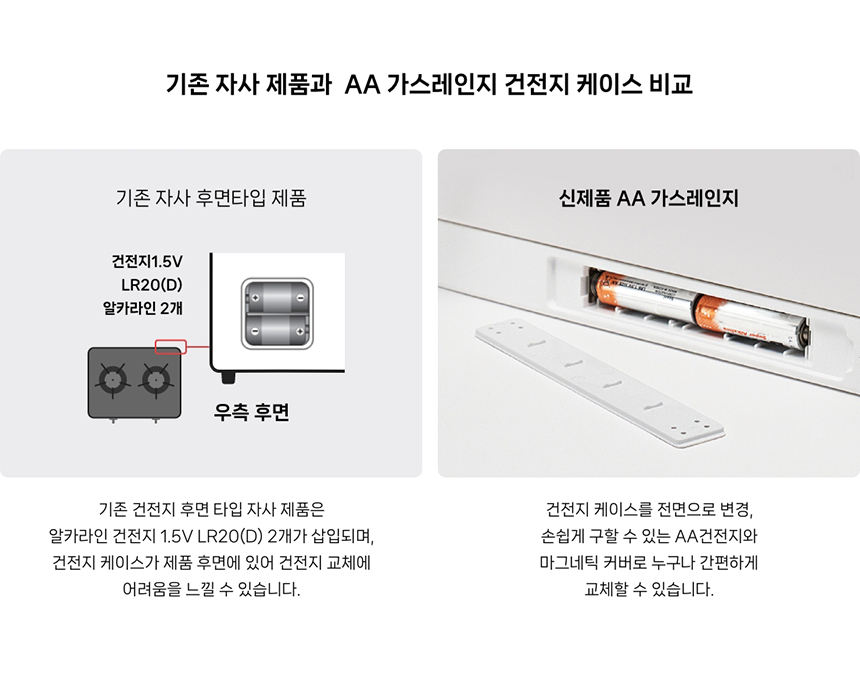 기존 자사 제품과 AA 가스레인지 건전지 케이스 비교

기존 자사 후면타입 제품

건전지1.5V
LR20(D)
알카라인 2개

우측 후면

기존 건전지 후면 타입 자사 제품은
알카라인 건전지 1.5V LR20(D) 2개가 삽입되며,
건전지 케이스가 제품 후면에 있어 건전지 교체에
어려움을 느낄 수 있습니다.

신제품 AA 가스레인지

건전지 케이스를 전면으로 변경,
손쉽게 구할 수 있는 AA건전지와
마그네틱 커버로 누구나 간편하게
교체할 수 있습니다.