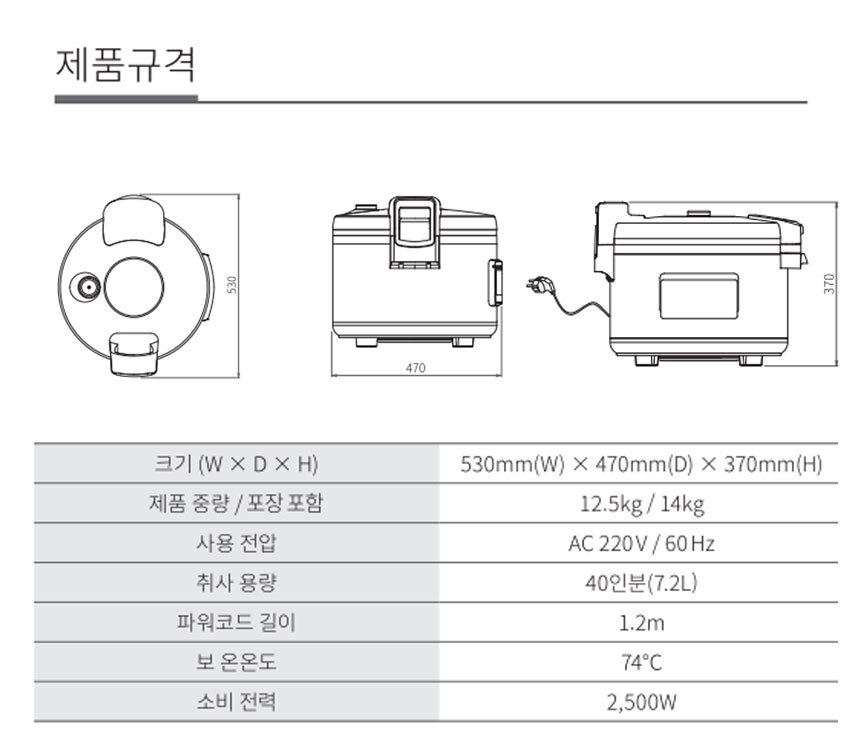 제품규격

530

470

370

| 크기 (W × D × H) | 530mm(W) × 470mm(D) × 370mm(H) |
|---|---|
| 제품 중량 / 포장 포함 | 12.5kg / 14kg |
| 사용 전압 | AC 220V / 60Hz |
| 취사 용량 | 40인분(7.2L) |
| 파워코드 길이 | 1.2m |
| 보 온온도 | 74°C |
| 소비 전력 | 2,500W |