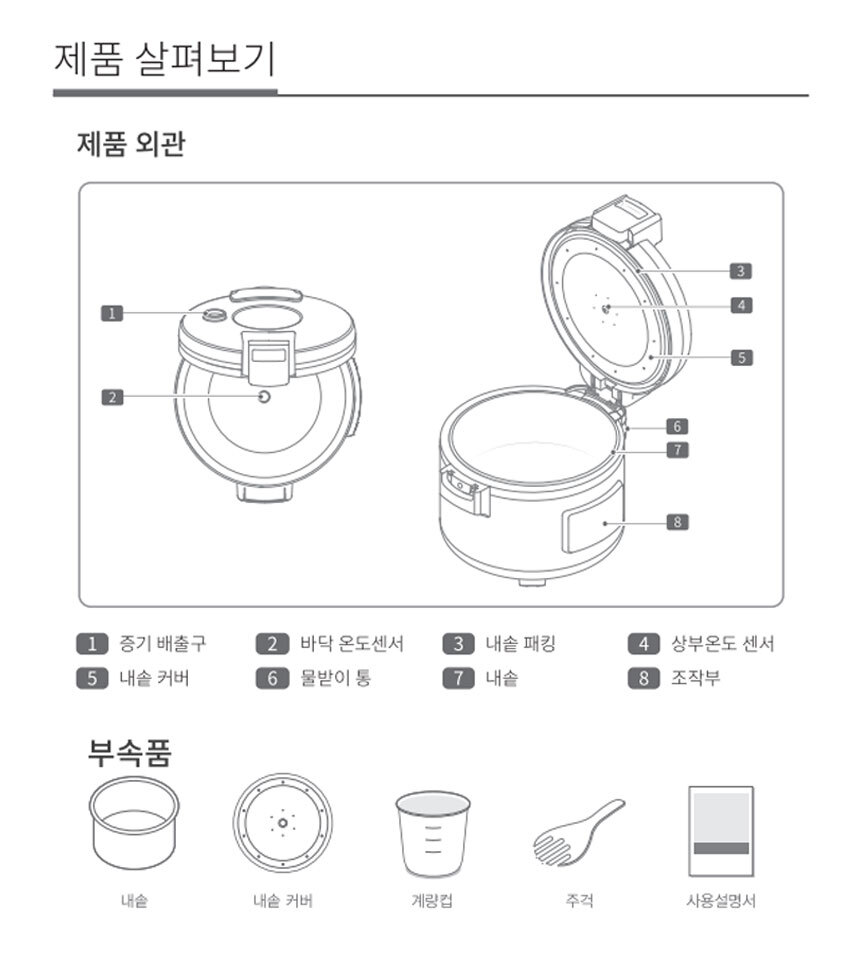 제품 살펴보기

제품 외관

1
2
3
4
5
6
7
8

1 증기 배출구
2 바닥 온도센서
3 내솥 패킹
4 상부온도 센서
5 내솥 커버
6 물받이 통
7 내솥
8 조작부

부속품

내솥
내솥 커버
계량컵
주걱
사용설명서