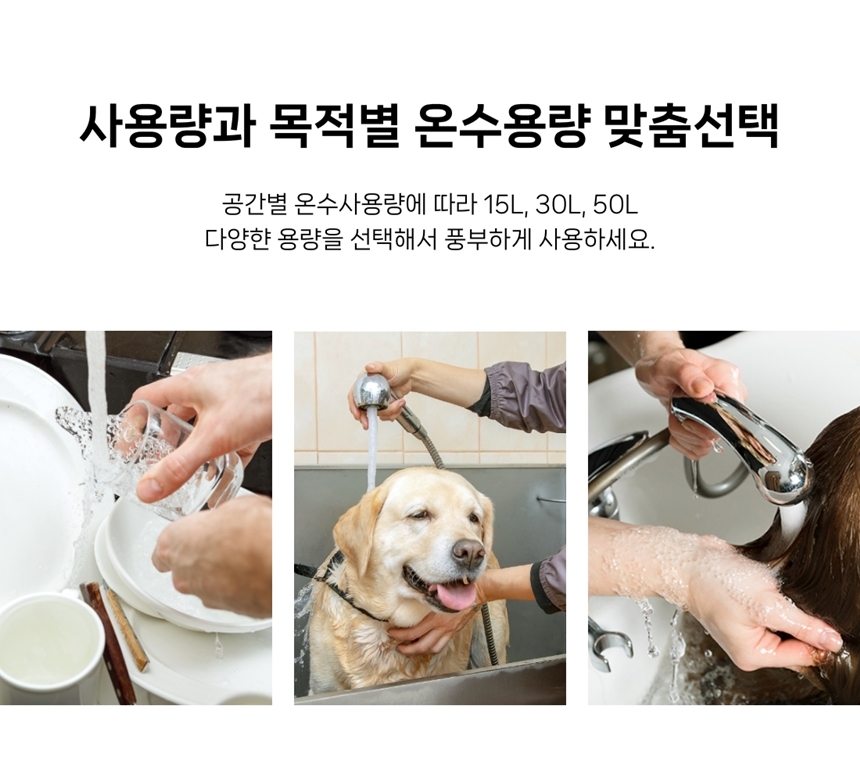 사용량과 목적별 온수용량 맞춤선택

공간별 온수사용량에 따라 15L, 30L, 50L
다양한 용량을 선택해서 풍부하게 사용하세요.