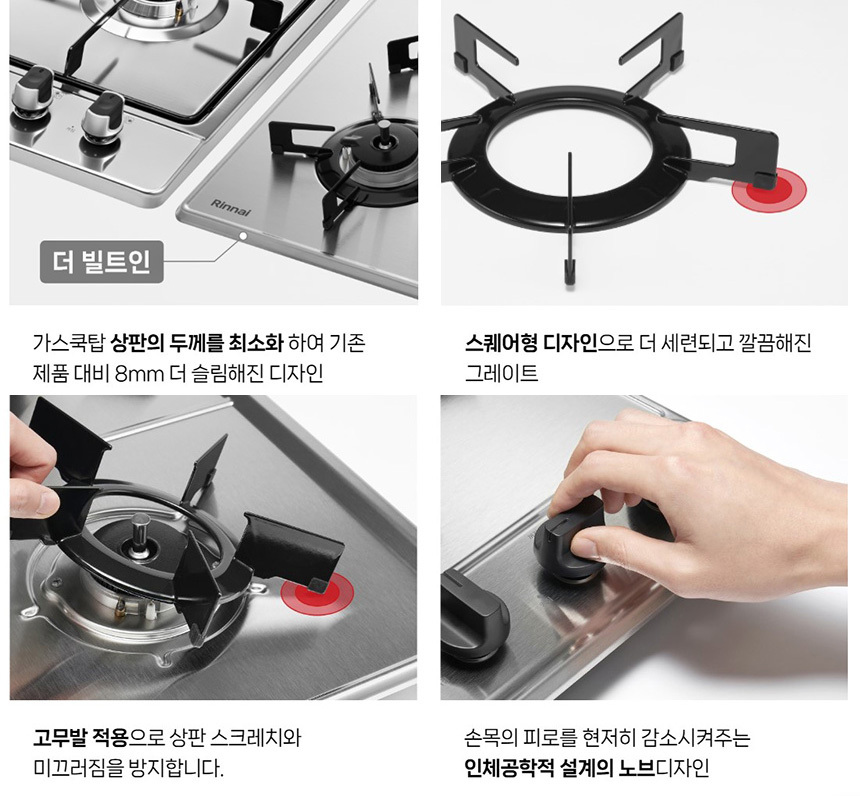 Rinnai

더 빌트인

가스쿡탑 상판의 두께를 최소화 하여 기존 제품 대비 8mm 더 슬림해진 디자인

스퀘어형 디자인으로 더 세련되고 깔끔해진 그레이트

고무발 적용으로 상판 스크레치와 미끄러짐을 방지합니다.

손목의 피로를 현저히 감소시켜주는 인체공학적 설계의 노브디자인