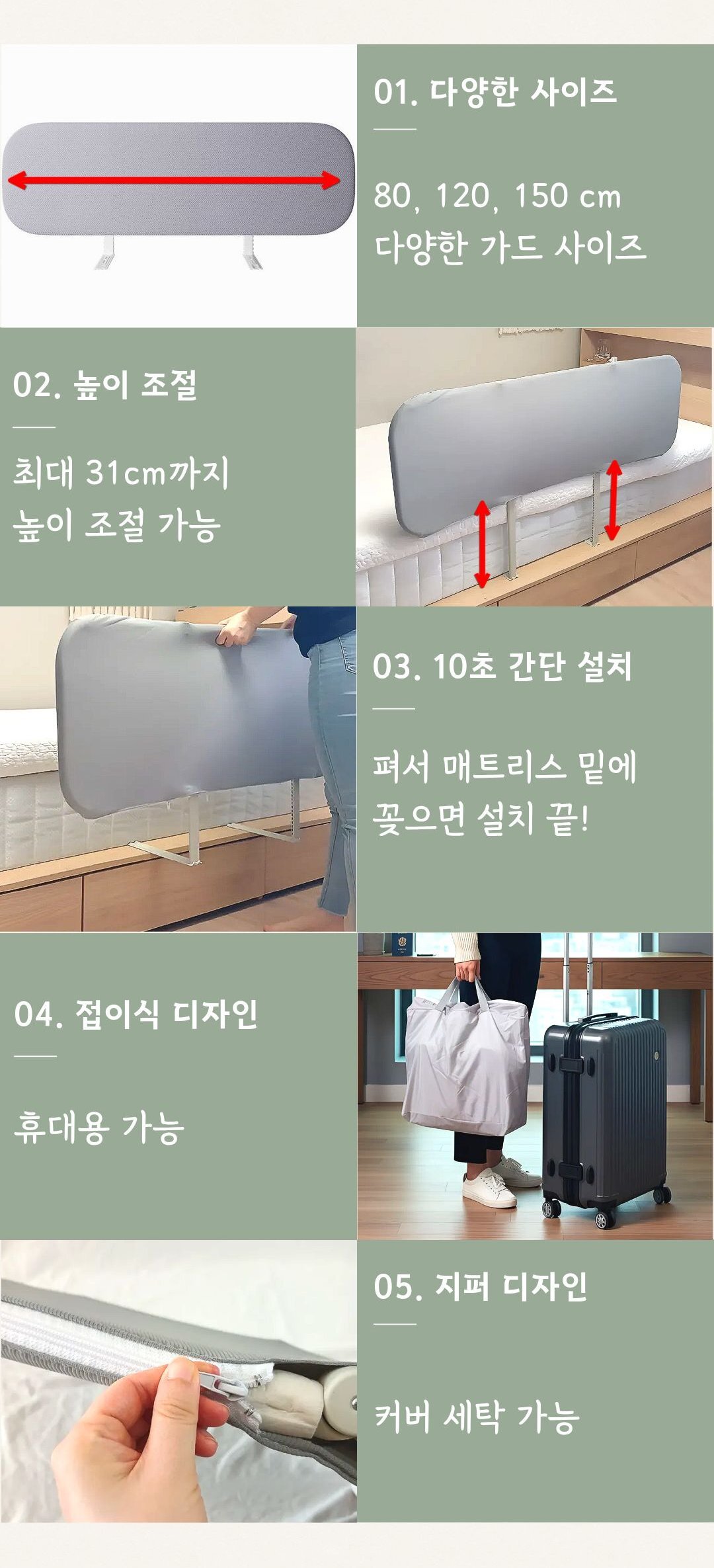 01. 다양한 사이즈

80, 120, 150 cm
다양한 가드 사이즈

02. 높이 조절

최대 31cm까지
높이 조절 가능

03. 10초 간단 설치

펴서 매트리스 밑에
꽂으면 설치 끝!

04. 접이식 디자인

휴대용 가능

05. 지퍼 디자인

커버 세탁 가능