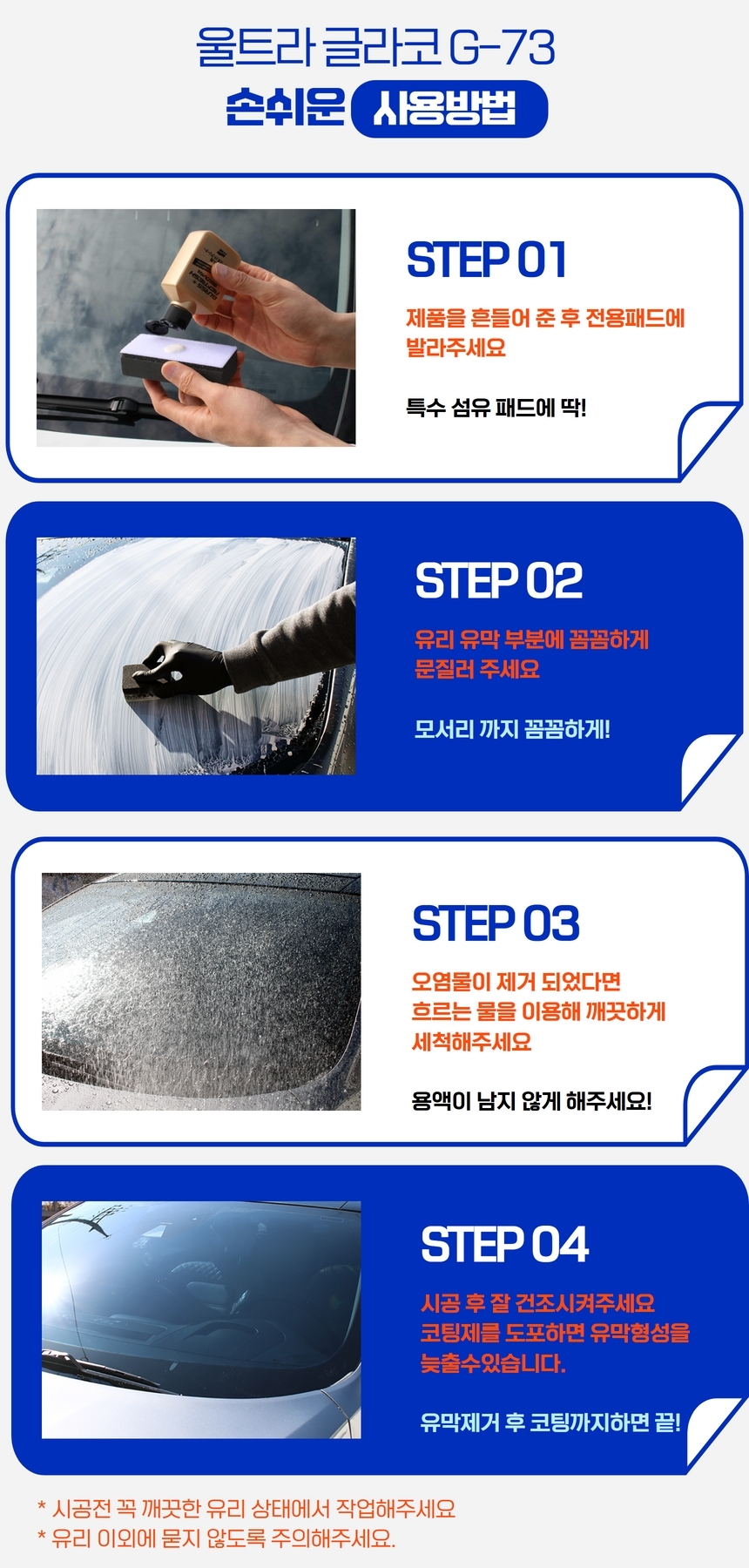 울트라 글라코 G-73
손쉬운 사용방법

STEP 01
제품을 흔들어 준 후 전용패드에 발라주세요

특수 섬유 패드에 딱!

STEP 02
유리 유막 부분에 꼼꼼하게 문질러 주세요

모서리 까지 꼼꼼하게!

STEP 03
오염물이 제거 되었다면 흐르는 물을 이용해 깨끗하게 세척해주세요

용액이 남지 않게 해주세요!

STEP 04
시공 후 잘 건조시켜주세요 코팅제를 도포하면 유막형성을 늦출수있습니다.

유막제거 후 코팅까지하면 끝!

* 시공전 꼭 깨끗한 유리 상태에서 작업해주세요
* 유리 이외에 묻지 않도록 주의해주세요.