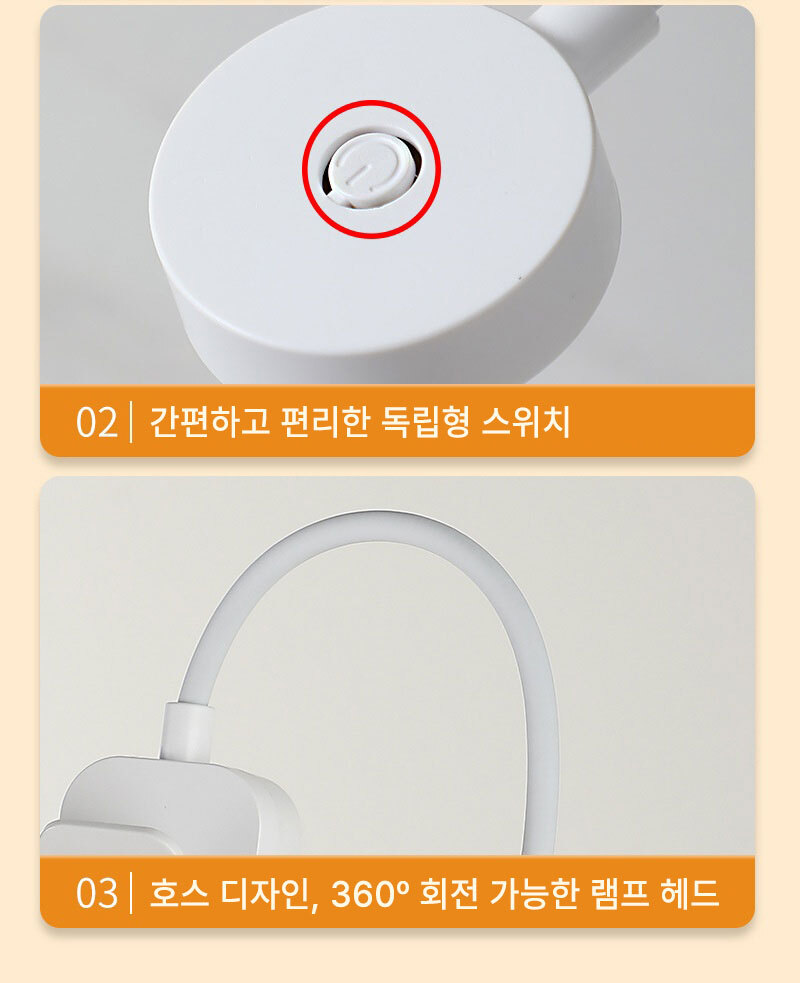 02 | 간편하고 편리한 독립형 스위치

03 | 호스 디자인, 360º 회전 가능한 램프 헤드