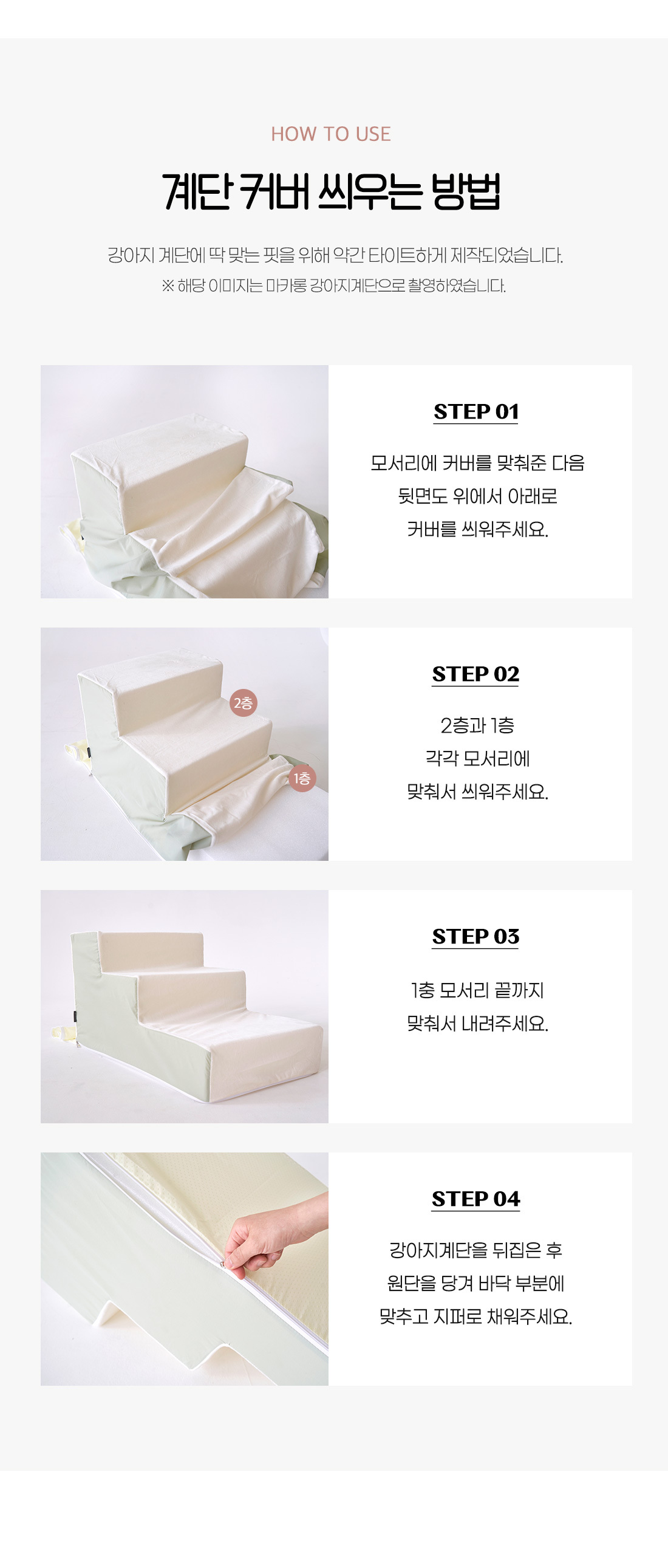 HOW TO USE

계단 커버 씌우는 방법

강아지 계단에 딱 맞는 핏을 위해 약간 타이트하게 제작되었습니다.
※ 해당 이미지는 마카롱 강아지계단으로 촬영하였습니다.

STEP 01

모서리에 커버를 맞춰준 다음 뒷면도 위에서 아래로 커버를 씌워주세요.

2층

1층

STEP 02

2층과 1층 각각 모서리에 맞춰서 씌워주세요.

STEP 03

1층 모서리 끝까지 맞춰서 내려주세요.

STEP 04

강아지계단을 뒤집은 후 원단을 당겨 바닥 부분에 맞추고 지퍼로 채워주세요.