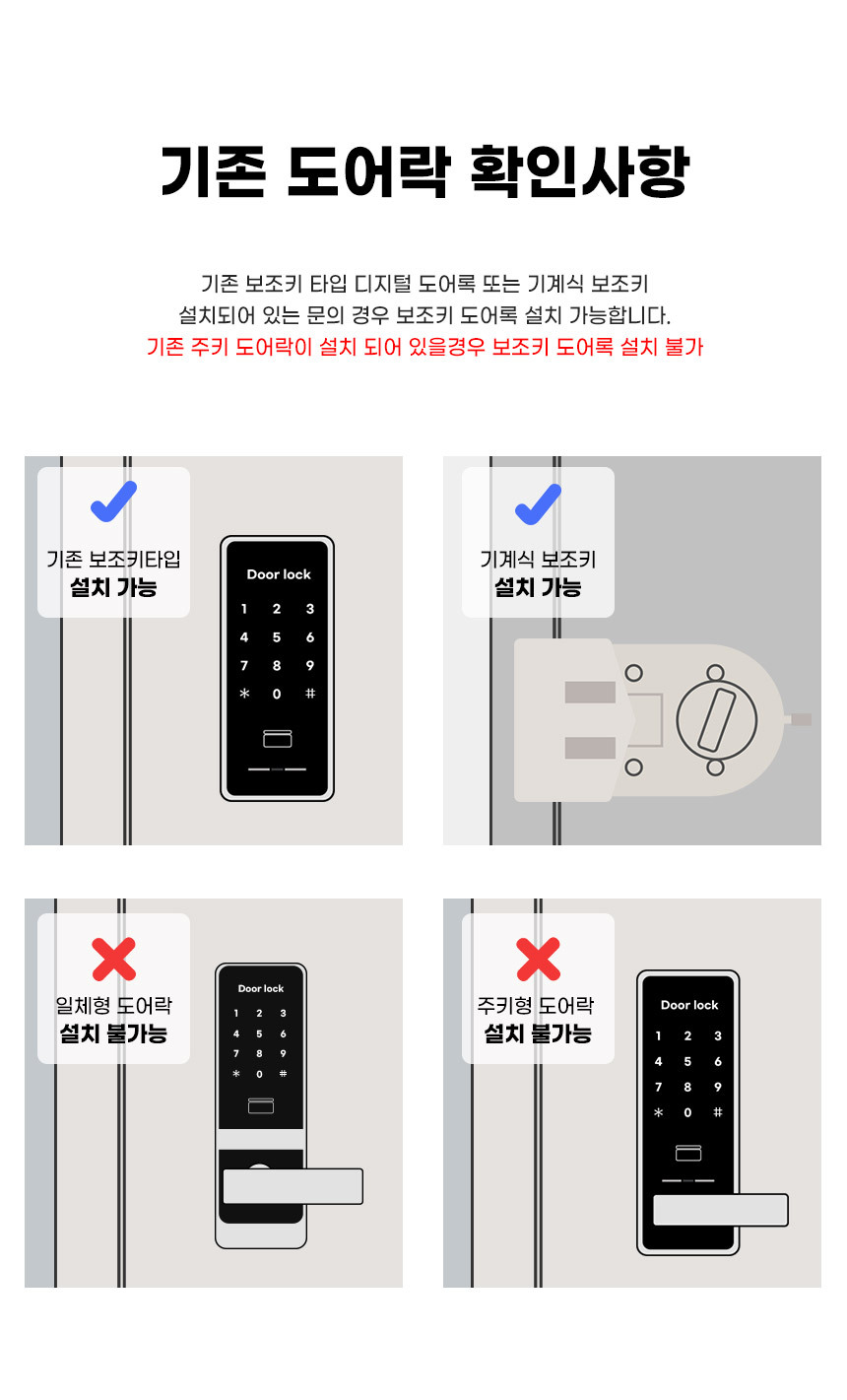 기존 도어락 확인사항

기존 보조키 타입 디지털 도어록 또는 기계식 보조키 설치되어 있는 문의 경우 보조키 도어록 설치 가능합니다.
기존 주키 도어락이 설치 되어 있을경우 보조키 도어록 설치 불가

기존 보조키타입
설치 가능

Door lock
1 2 3
4 5 6
7 8 9
* 0 #

기계식 보조키
설치 가능

일체형 도어락
설치 불가능

Door lock
1 2 3
4 5 6
7 8 9
* 0 #

주키형 도어락
설치 불가능

Door lock
1 2 3
4 5 6
7 8 9
* 0 #