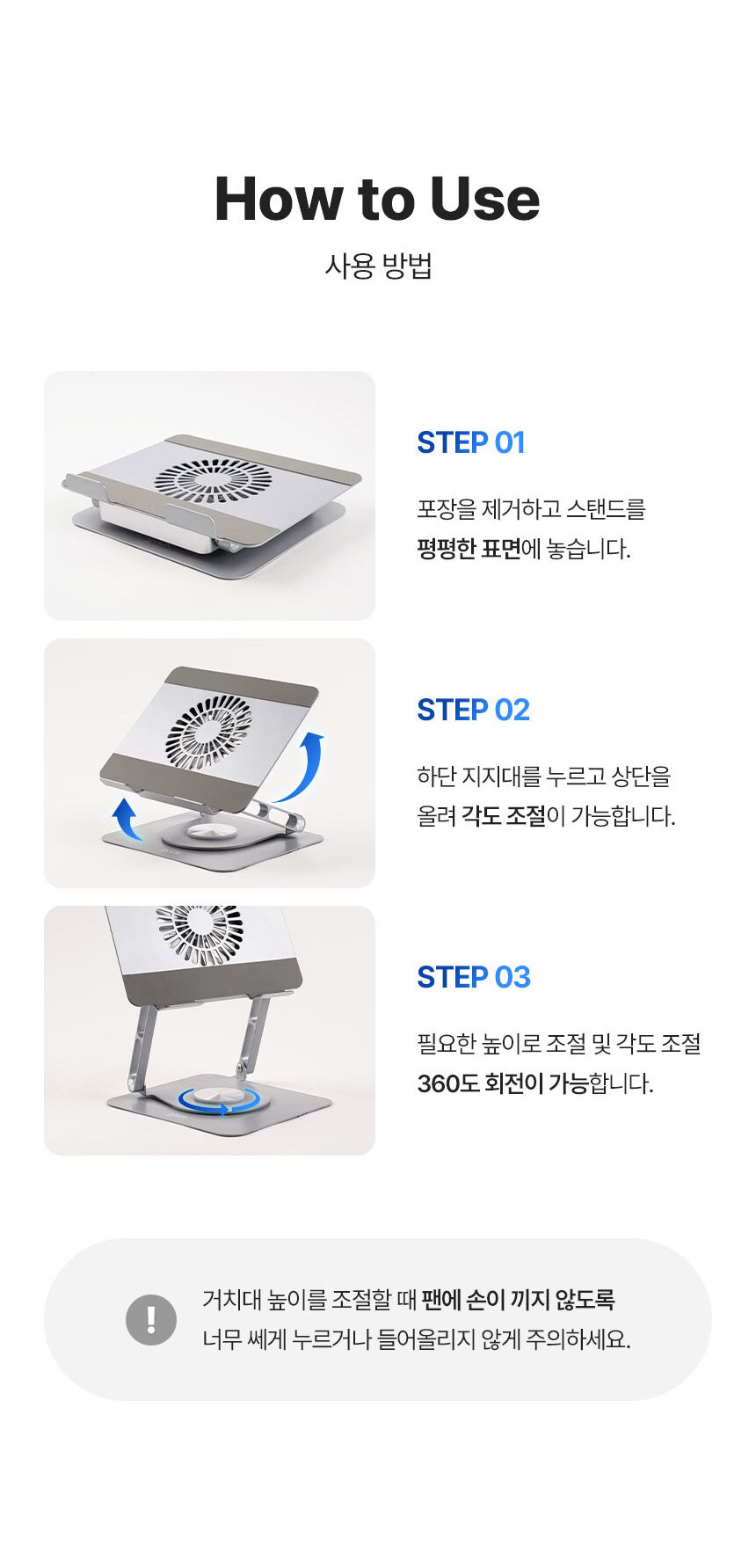 How to Use
사용 방법

STEP 01
포장을 제거하고 스탠드를 평평한 표면에 놓습니다.

STEP 02
하단 지지대를 누르고 상단을 올려 각도 조절이 가능합니다.

STEP 03
필요한 높이로 조절 및 각도 조절 360도 회전이 가능합니다.

!
거치대 높이를 조절할 때 팬에 손이 끼지 않도록 너무 쎄게 누르거나 들어올리지 않게 주의하세요.