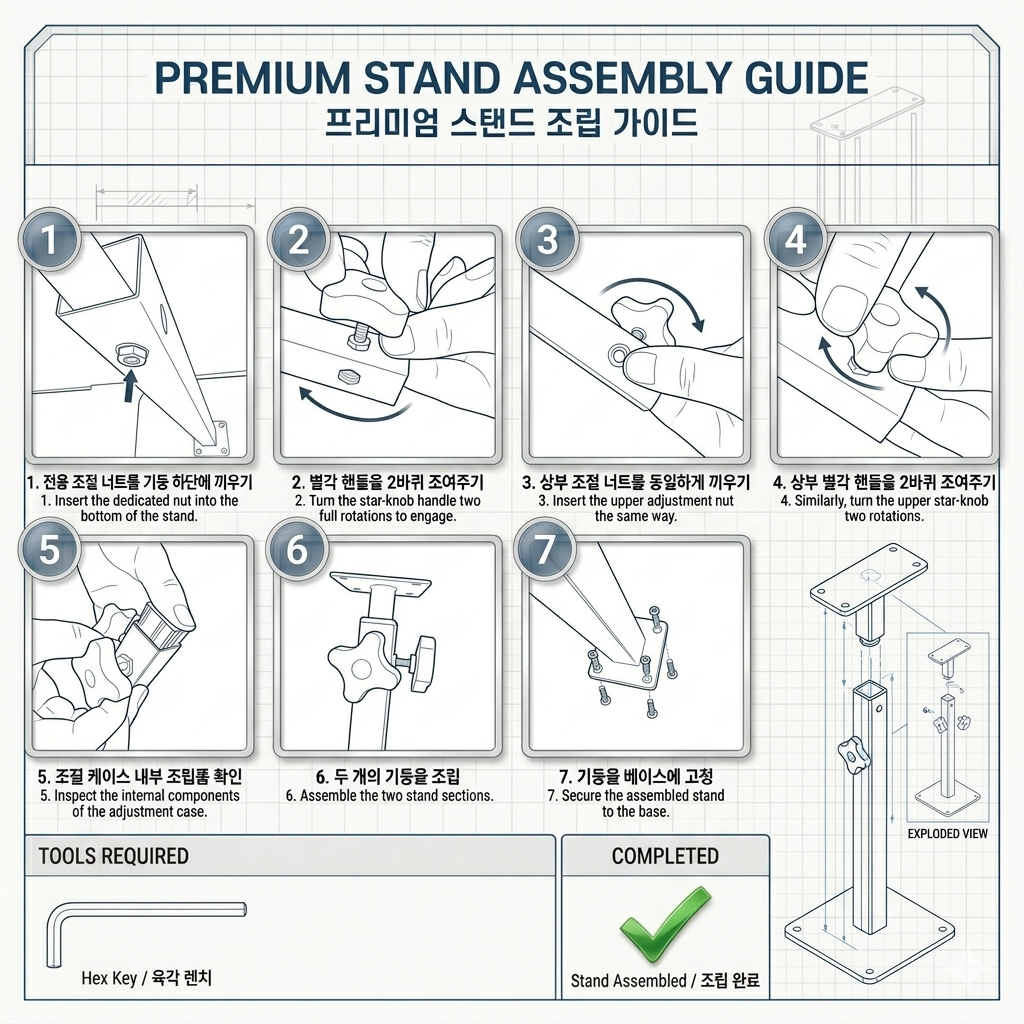 PREMIUM STAND ASSEMBLY GUIDE
프리미엄 스탠드 조립 가이드

1

1. 전용 조절 너트를 기둥 하단에 끼우기
1. Insert the dedicated nut into the bottom of the stand.

2

2. 별각 핸들을 2바퀴 조여주기
2. Turn the star-knob handle two full rotations to engage.

3

3. 상부 조절 너트를 동일하게 끼우기
3. Insert the upper adjustment nut the same way.

4

4. 상부 별각 핸들을 2바퀴 조여주기
4. Similarly, turn the upper star-knob two rotations.

5

5. 조절 케이스 내부 조립품 확인
5. Inspect the internal components of the adjustment case.

6

6. 두 개의 기둥을 조립
6. Assemble the two stand sections.

7

7. 기둥을 베이스에 고정
7. Secure the assembled stand to the base.

EXPLODED VIEW

TOOLS REQUIRED

Hex Key / 육각 렌치

COMPLETED

Stand Assembled / 조립 완료