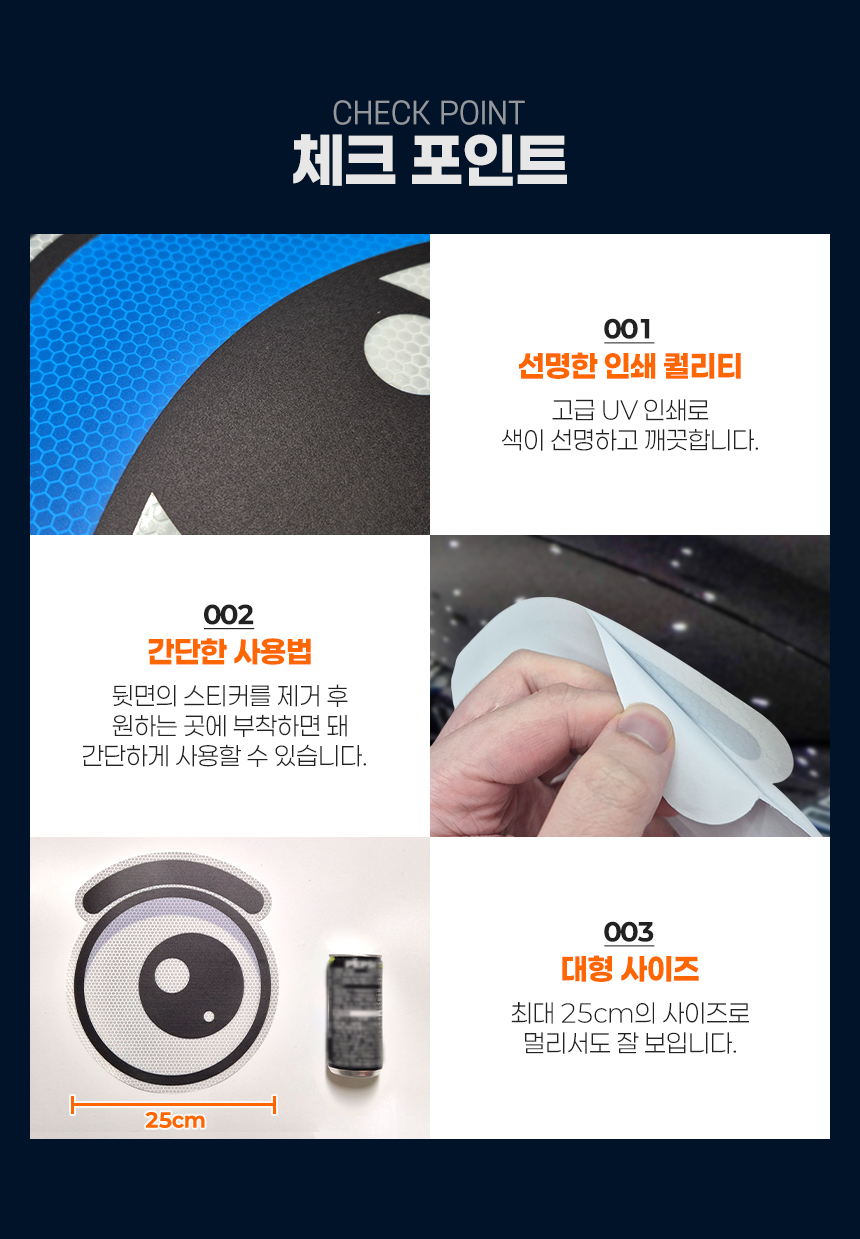 CHECK POINT
체크 포인트

001
선명한 인쇄 퀄리티
고급 UV 인쇄로
색이 선명하고 깨끗합니다.

002
간단한 사용법
뒷면의 스티커를 제거 후
원하는 곳에 부착하면 돼
간단하게 사용할 수 있습니다.

25cm

003
대형 사이즈
최대 25cm의 사이즈로
멀리서도 잘 보입니다.