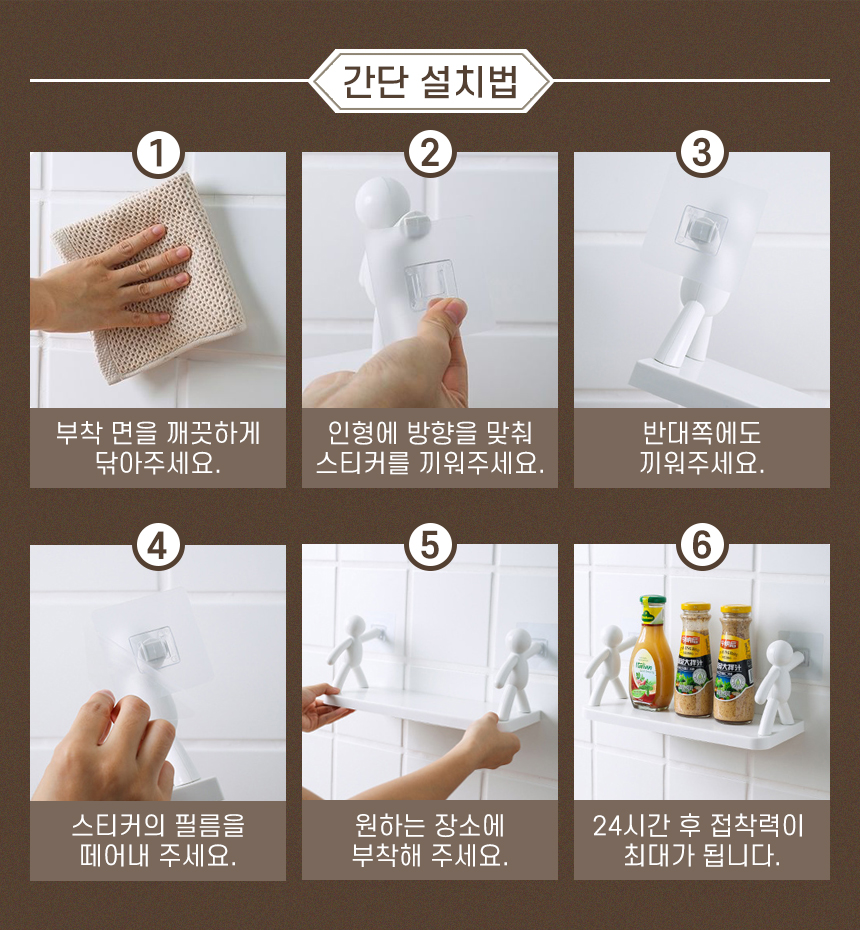 간단 설치법

1
부착 면을 깨끗하게 닦아주세요.

2
인형에 방향을 맞춰 스티커를 끼워주세요.

3
반대쪽에도 끼워주세요.

4
스티커의 필름을 떼어내 주세요.

5
원하는 장소에 부착해 주세요.

6
24시간 후 접착력이 최대가 됩니다.