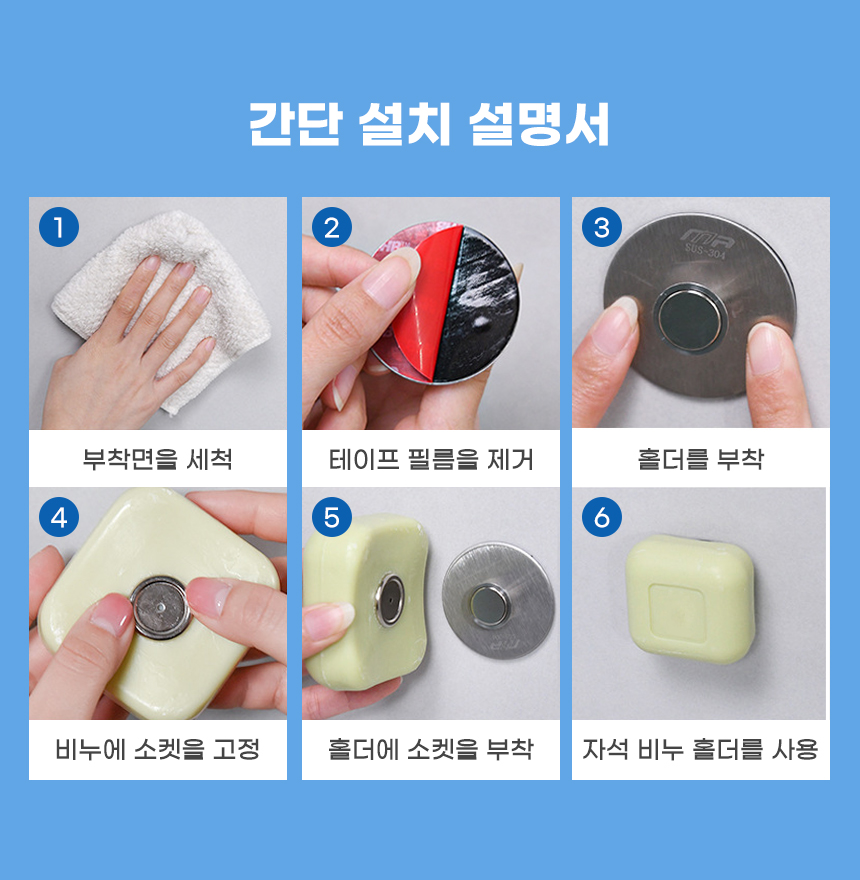 간단 설치 설명서

1

부착면을 세척

2

테이프 필름을 제거

3

MR
SUS-304

홀더를 부착

4

비누에 소켓을 고정

5

홀더에 소켓을 부착

6

자석 비누 홀더를 사용