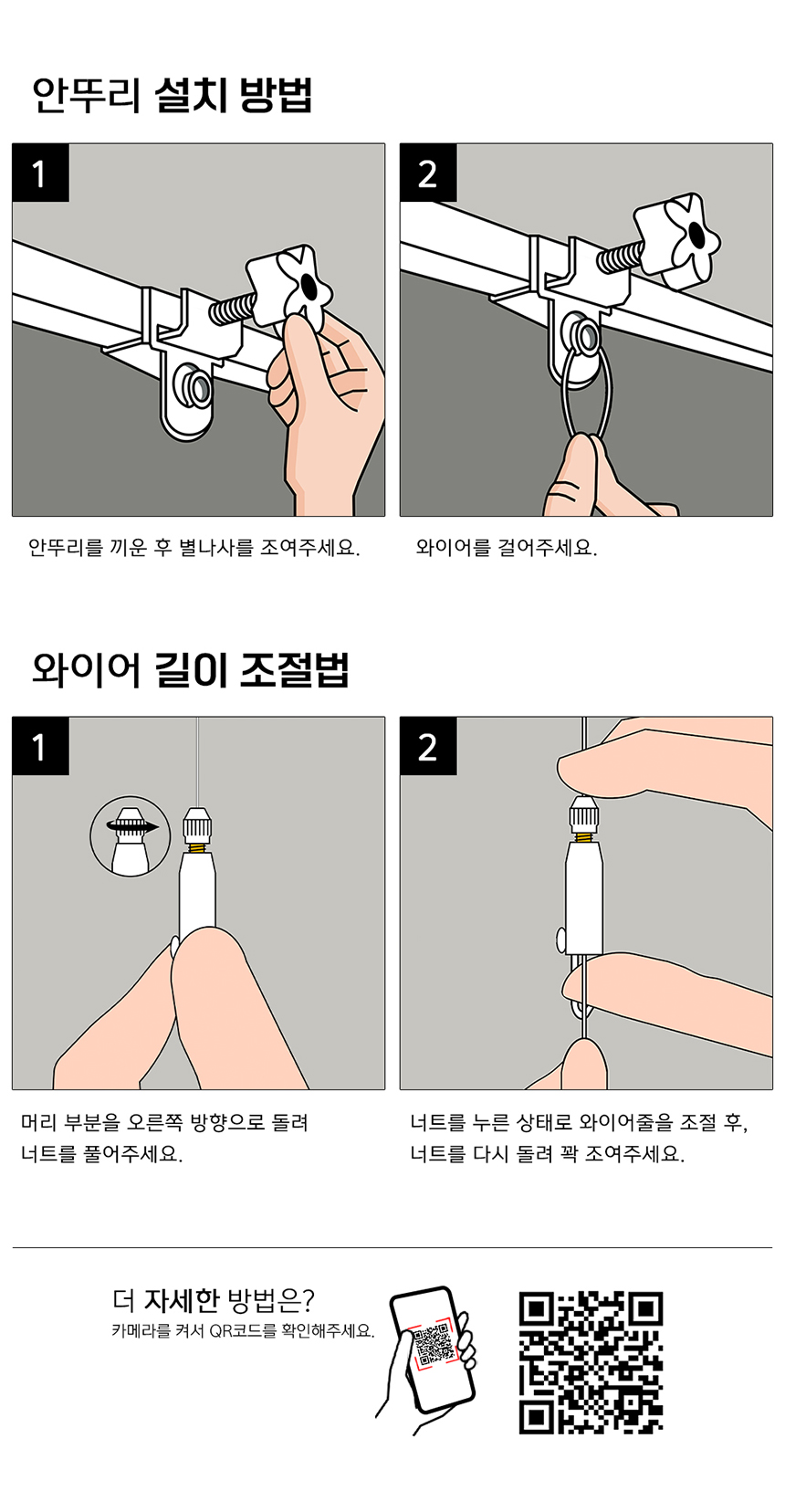 안뚜리 설치 방법

1

안뚜리를 끼운 후 별나사를 조여주세요.

2

와이어를 걸어주세요.

와이어 길이 조절법

1

머리 부분을 오른쪽 방향으로 돌려 너트를 풀어주세요.

2

너트를 누른 상태로 와이어줄을 조절 후, 너트를 다시 돌려 꽉 조여주세요.

더 자세한 방법은?
카메라를 켜서 QR코드를 확인해주세요.