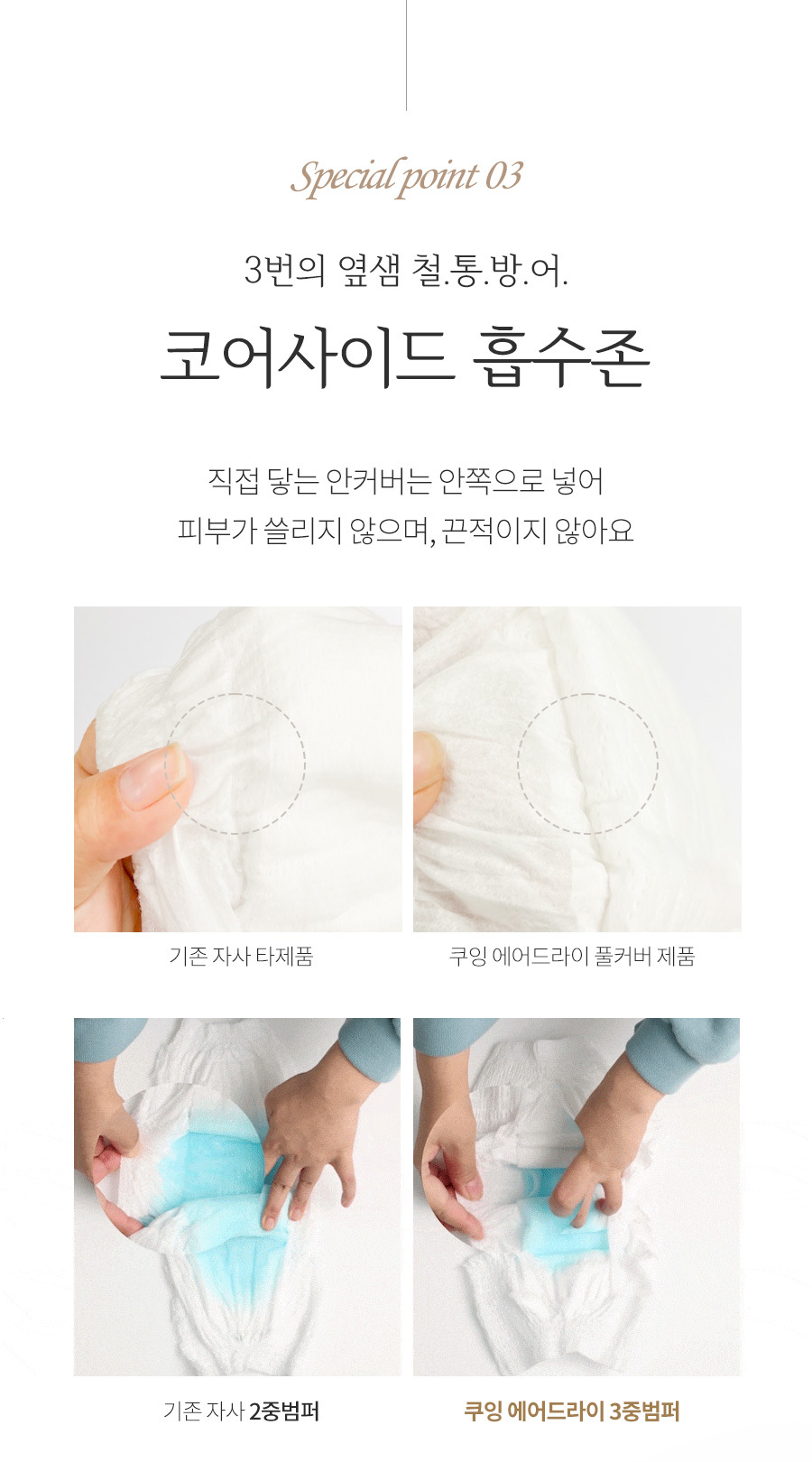 Special point 03

3번의 옆샘 철.통.방.어.

코어사이드 흡수존

직접 닿는 안커버는 안쪽으로 넣어
피부가 쓸리지 않으며, 끈적이지 않아요

기존 자사 타제품

쿠잉 에어드라이 풀커버 제품

기존 자사 2중범퍼

쿠잉 에어드라이 3중범퍼