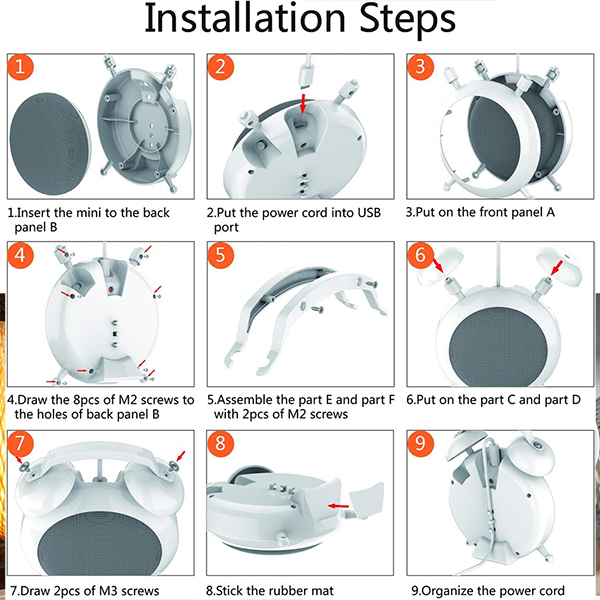 Installation Steps

1

1.Insert the mini to the back panel B

2

2.Put the power cord into USB port

3

3.Put on the front panel A

4

4.Draw the 8pcs of M2 screws to the holes of back panel B

5

5.Assemble the part E and part F with 2pcs of M2 screws

6

6.Put on the part C and part D

7

7.Draw 2pcs of M3 screws

8

8.Stick the rubber mat

9

9.Organize the power cord