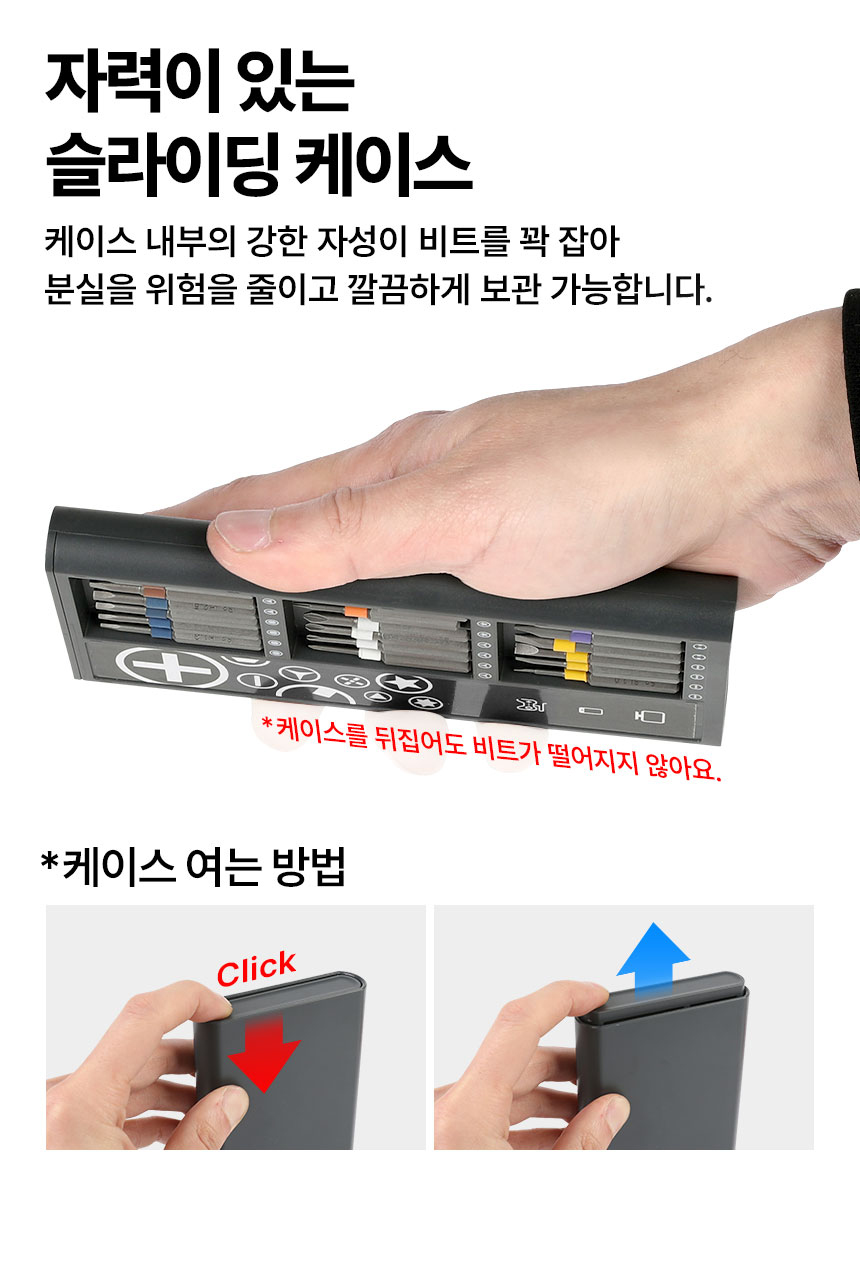 자력이 있는
슬라이딩 케이스

케이스 내부의 강한 자성이 비트를 꽉 잡아
분실을 위험을 줄이고 깔끔하게 보관 가능합니다.

* 케이스를 뒤집어도 비트가 떨어지지 않아요.

*케이스 여는 방법

Click