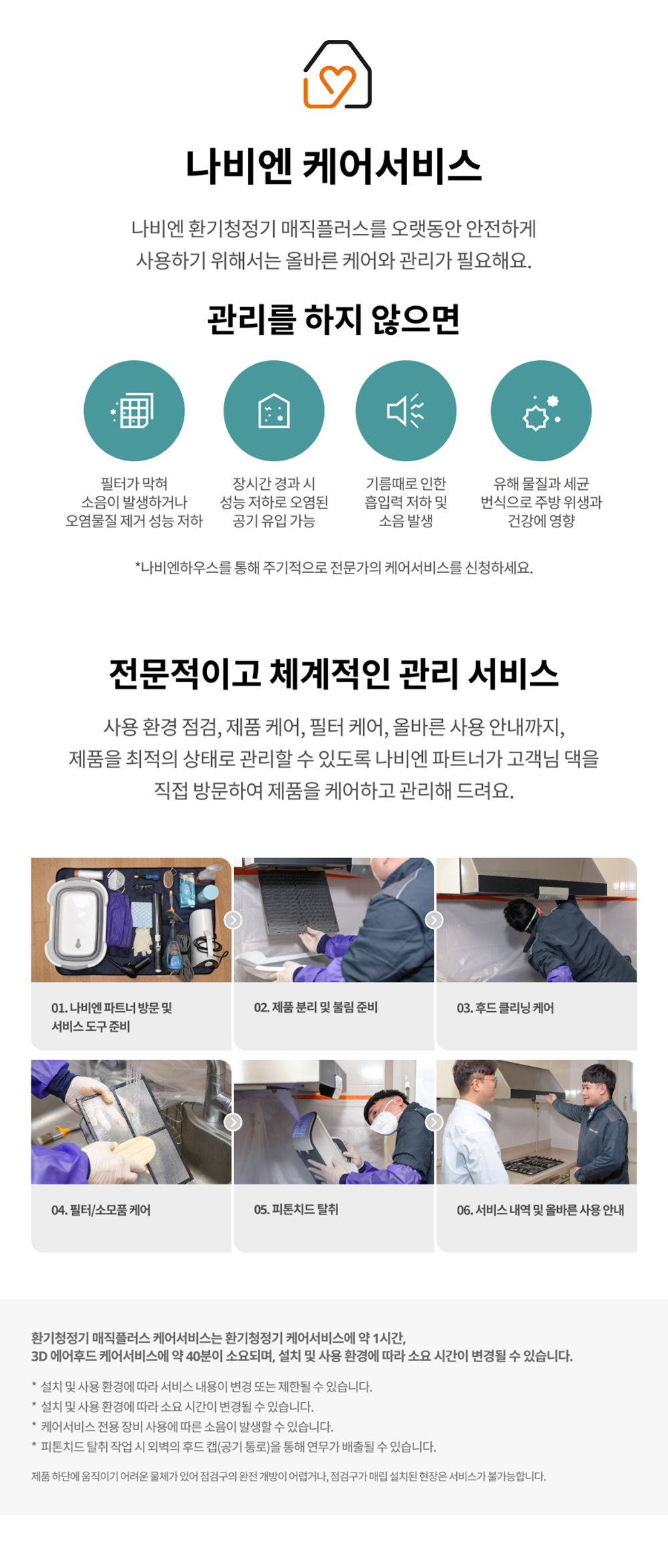 나비엔 케어서비스

나비엔 환기청정기 매직플러스를 오랫동안 안전하게 사용하기 위해서는 올바른 케어와 관리가 필요해요.

관리를 하지 않으면

필터가 막혀 소음이 발생하거나 오염물질 제거 성능 저하

장시간 경과 시 성능 저하로 오염된 공기 유입 가능

기름때로 인한 흡입력 저하 및 소음 발생

유해 물질과 세균 번식으로 주방 위생과 건강에 영향

*나비엔하우스를 통해 주기적으로 전문가의 케어서비스를 신청하세요.

전문적이고 체계적인 관리 서비스

사용 환경 점검, 제품 케어, 필터 케어, 올바른 사용 안내까지, 제품을 최적의 상태로 관리할 수 있도록 나비엔 파트너가 고객님 댁을 직접 방문하여 제품을 케어하고 관리해 드려요.

01. 나비엔 파트너 방문 및 서비스 도구 준비

02. 제품 분리 및 불림 준비

03. 후드 클리닝 케어

04. 필터/소모품 케어

05. 피톤치드 탈취

06. 서비스 내역 및 올바른 사용 안내

환기청정기 매직플러스 케어서비스는 환기청정기 케어서비스에 약 1시간, 3D 에어후드 케어서비스에 약 40분이 소요되며, 설치 및 사용 환경에 따라 소요 시간이 변경될 수 있습니다.

* 설치 및 사용 환경에 따라 서비스 내용이 변경 또는 제한될 수 있습니다.
* 설치 및 사용 환경에 따라 소요 시간이 변경될 수 있습니다.
* 케어서비스 전용 장비 사용에 따른 소음이 발생할 수 있습니다.
* 피톤치드 탈취 작업 시 외벽의 후드 캡(공기 통로)을 통해 연무가 배출될 수 있습니다.

제품 하단에 움직이기 어려운 물체가 있어 점검구의 완전 개방이 어렵거나, 점검구가 매립 설치된 현장은 서비스가 불가능합니다.