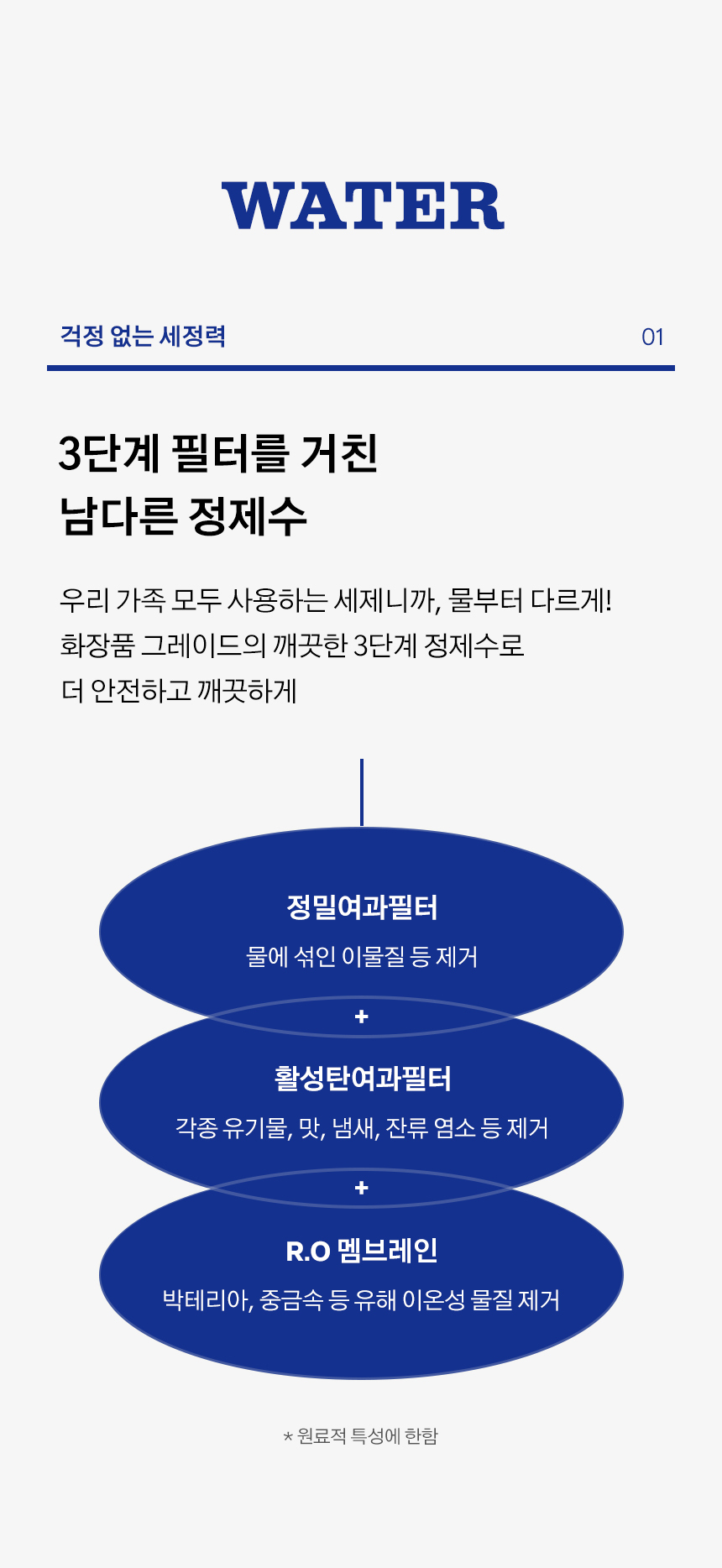 WATER

걱정 없는 세정력

01

3단계 필터를 거친
남다른 정제수

우리 가족 모두 사용하는 세제니까, 물부터 다르게!
화장품 그레이드의 깨끗한 3단계 정제수로
더 안전하고 깨끗하게

정밀여과필터

물에 섞인 이물질 등 제거

+

활성탄여과필터

각종 유기물, 맛, 냄새, 잔류 염소 등 제거

+

R.O 멤브레인

박테리아, 중금속 등 유해 이온성 물질 제거

* 원료적 특성에 한함