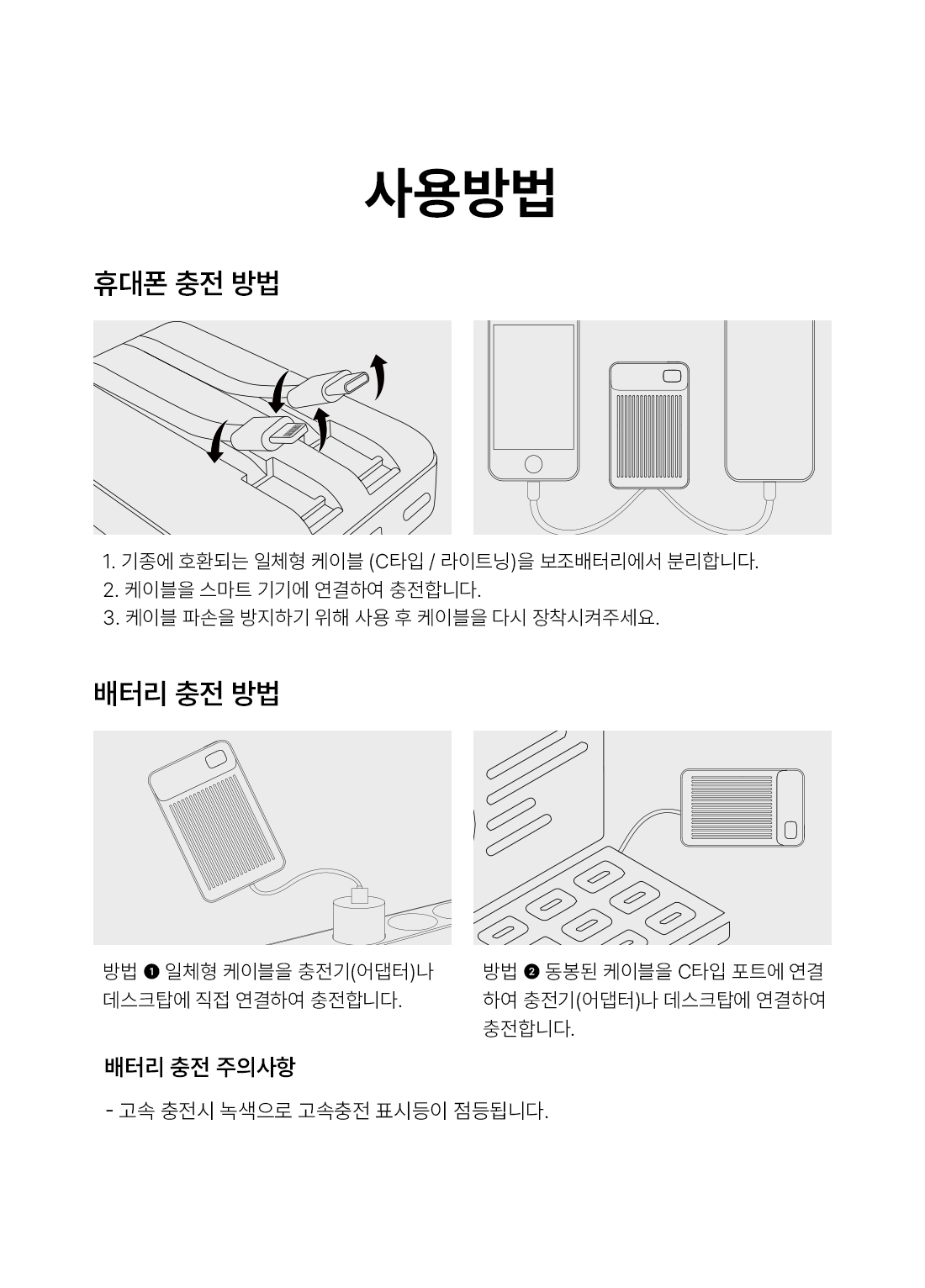 사용방법

휴대폰 충전 방법

1. 기종에 호환되는 일체형 케이블 (C타입 / 라이트닝)을 보조배터리에서 분리합니다.
2. 케이블을 스마트 기기에 연결하여 충전합니다.
3. 케이블 파손을 방지하기 위해 사용 후 케이블을 다시 장착시켜주세요.

배터리 충전 방법

방법 ❶ 일체형 케이블을 충전기(어댑터)나 데스크탑에 직접 연결하여 충전합니다.

방법 ❷ 동봉된 케이블을 C타입 포트에 연결하여 충전기(어댑터)나 데스크탑에 연결하여 충전합니다.

배터리 충전 주의사항

- 고속 충전시 녹색으로 고속충전 표시등이 점등됩니다.