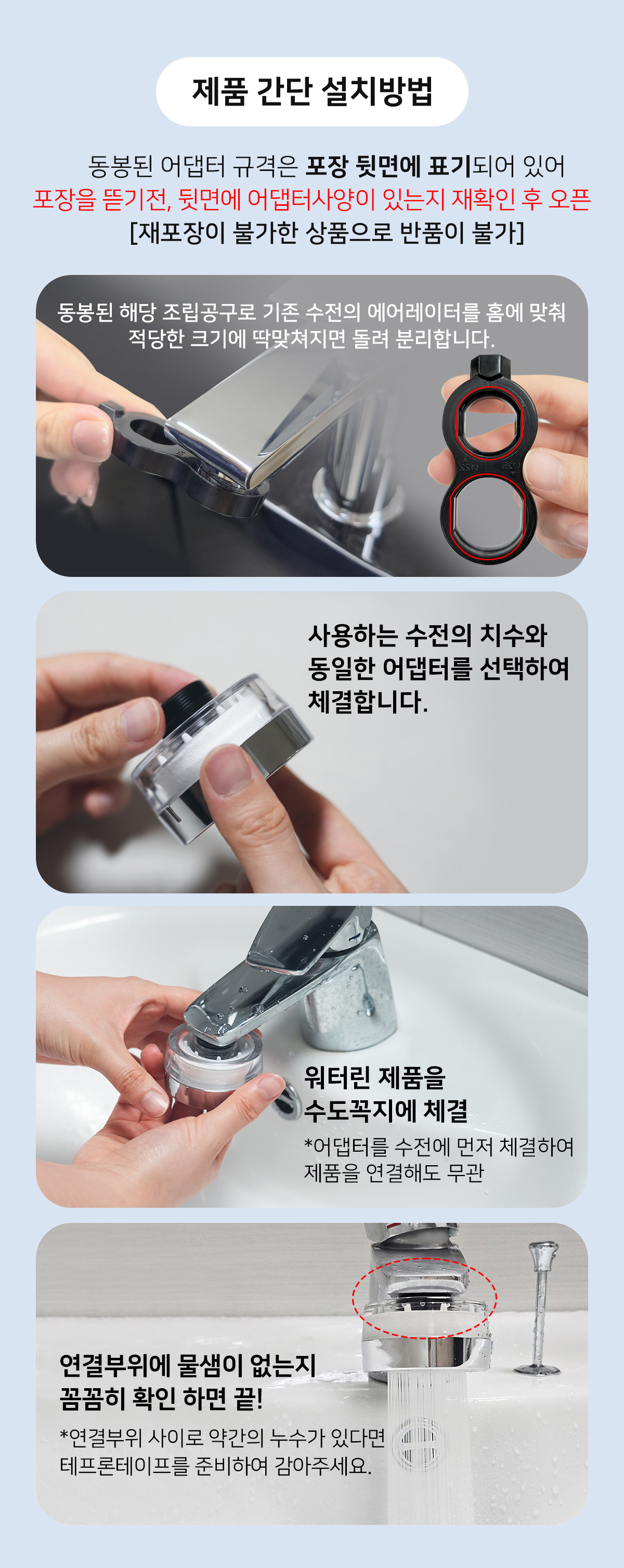 제품 간단 설치방법

동봉된 어댑터 규격은 포장 뒷면에 표기되어 있어
포장을 뜯기전, 뒷면에 어댑터사양이 있는지 재확인 후 오픈
[재포장이 불가한 상품으로 반품이 불가]

동봉된 해당 조립공구로 기존 수전의 에어레이터를 홈에 맞춰 적당한 크기에 딱맞쳐지면 돌려 분리합니다.

사용하는 수전의 치수와 동일한 어댑터를 선택하여 체결합니다.

워터린 제품을 수도꼭지에 체결
*어댑터를 수전에 먼저 체결하여 제품을 연결해도 무관

연결부위에 물샘이 없는지 꼼꼼히 확인 하면 끝!
*연결부위 사이로 약간의 누수가 있다면 테프론테이프를 준비하여 감아주세요.