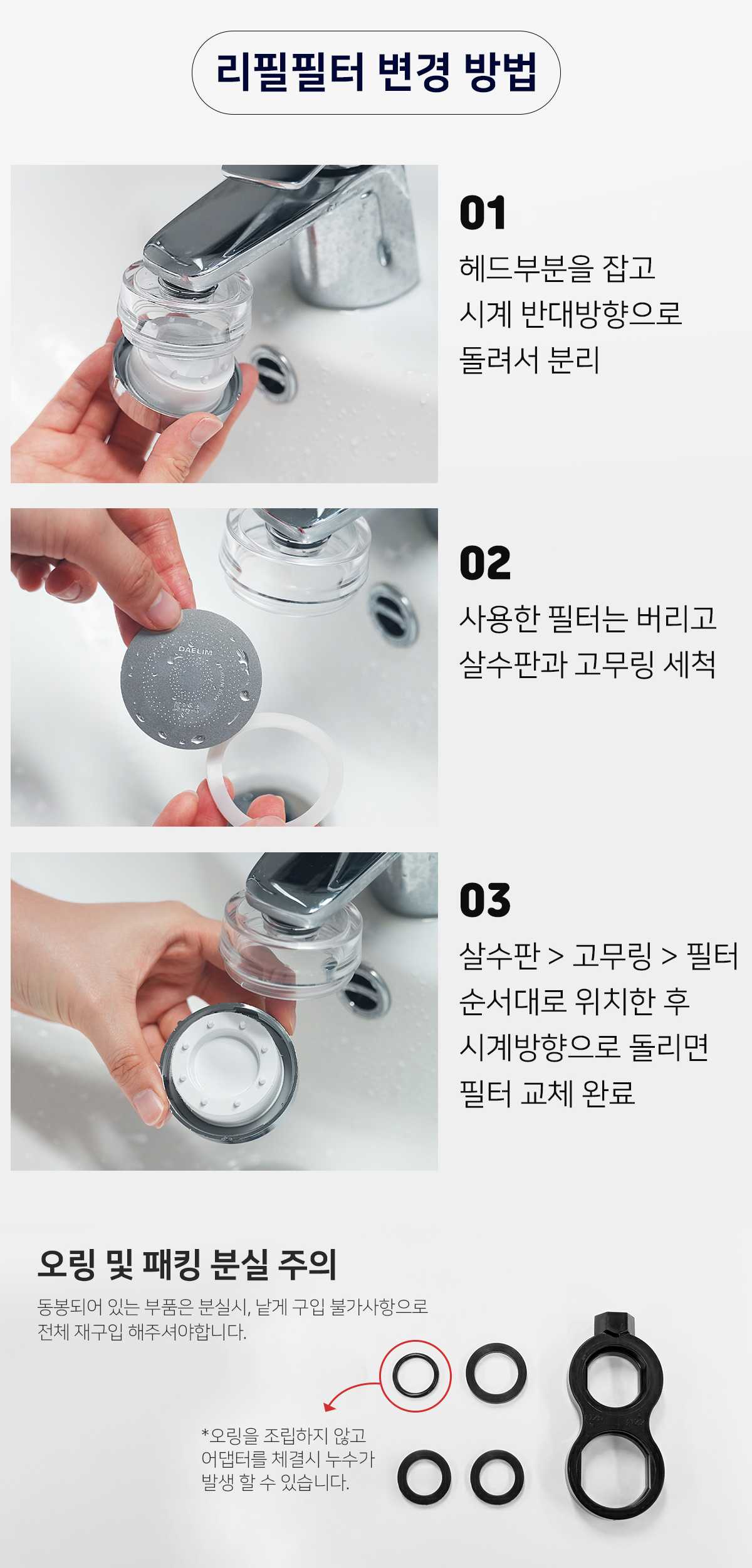 리필필터 변경 방법

01
헤드부분을 잡고
시계 반대방향으로
돌려서 분리

DAELIM

02
사용한 필터는 버리고
살수판과 고무링 세척

03
살수판 > 고무링 > 필터
순서대로 위치한 후
시계방향으로 돌리면
필터 교체 완료

오링 및 패킹 분실 주의
동봉되어 있는 부품은 분실시, 낱게 구입 불가사항으로
전체 재구입 해주셔야합니다.

*오링을 조립하지 않고
어댑터를 체결시 누수가
발생 할 수 있습니다.