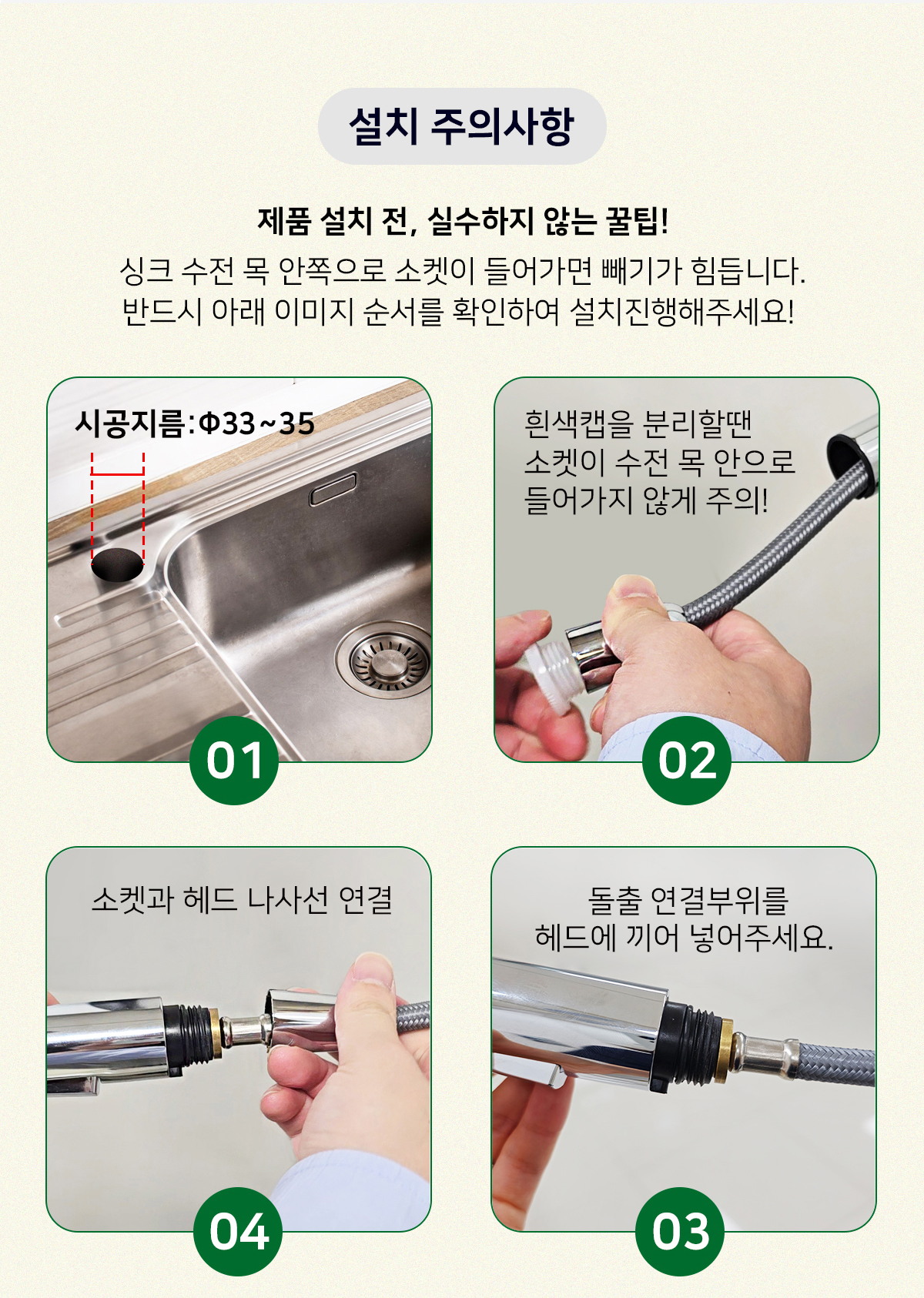 설치 주의사항

제품 설치 전, 실수하지 않는 꿀팁!
싱크 수전 목 안쪽으로 소켓이 들어가면 빼기가 힘듭니다.
반드시 아래 이미지 순서를 확인하여 설치진행해주세요!

시공지름:Φ33~35

01

흰색캡을 분리할땐
소켓이 수전 목 안으로
들어가지 않게 주의!

02

소켓과 헤드 나사선 연결

04

돌출 연결부위를
헤드에 끼어 넣어주세요.

03