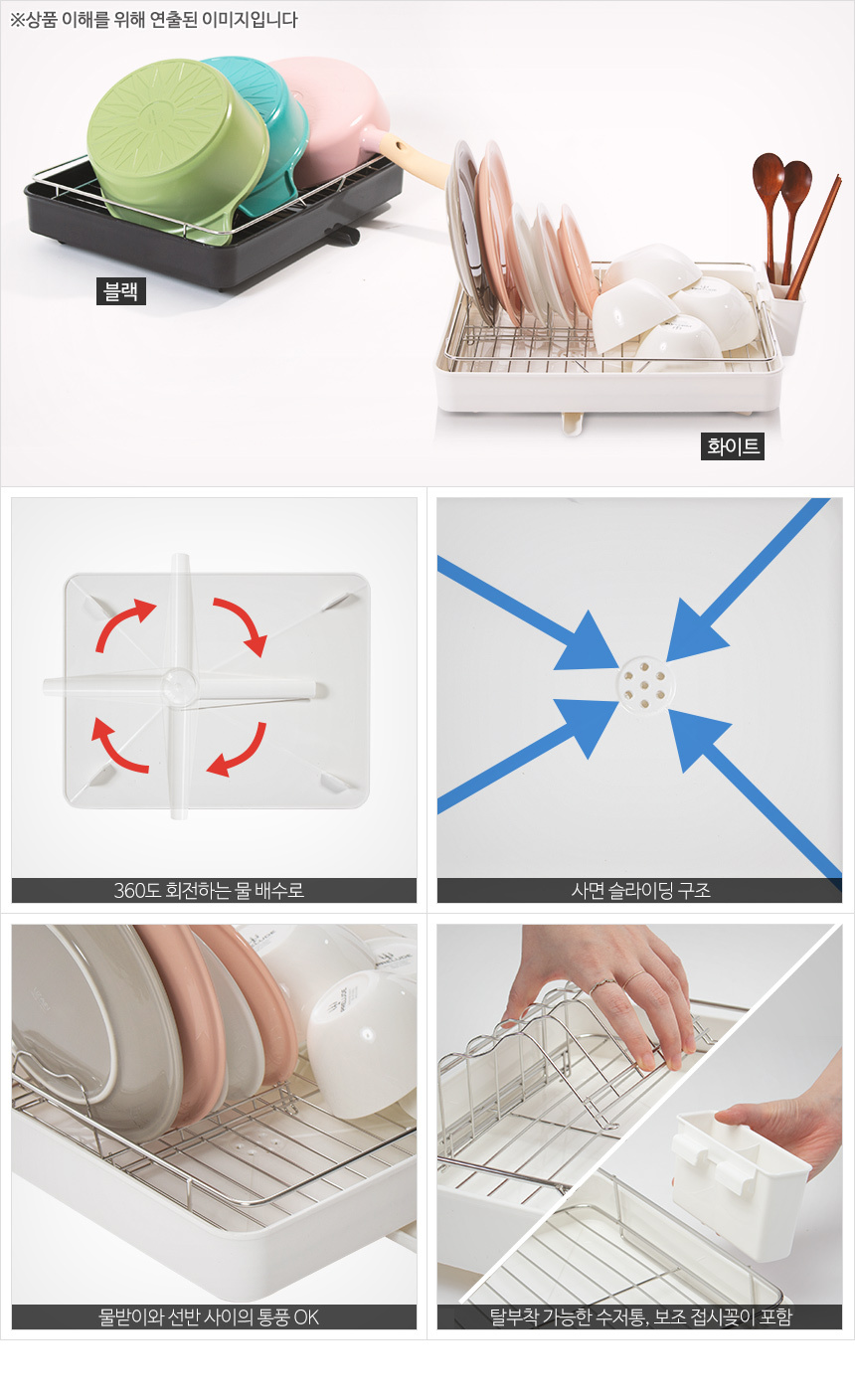 ※상품 이해를 위해 연출된 이미지입니다

블랙

화이트

360도 회전하는 물 배수로

사면 슬라이딩 구조

물받이와 선반 사이의 통풍 OK

탈부착 가능한 수저통, 보조 접시꽂이 포함