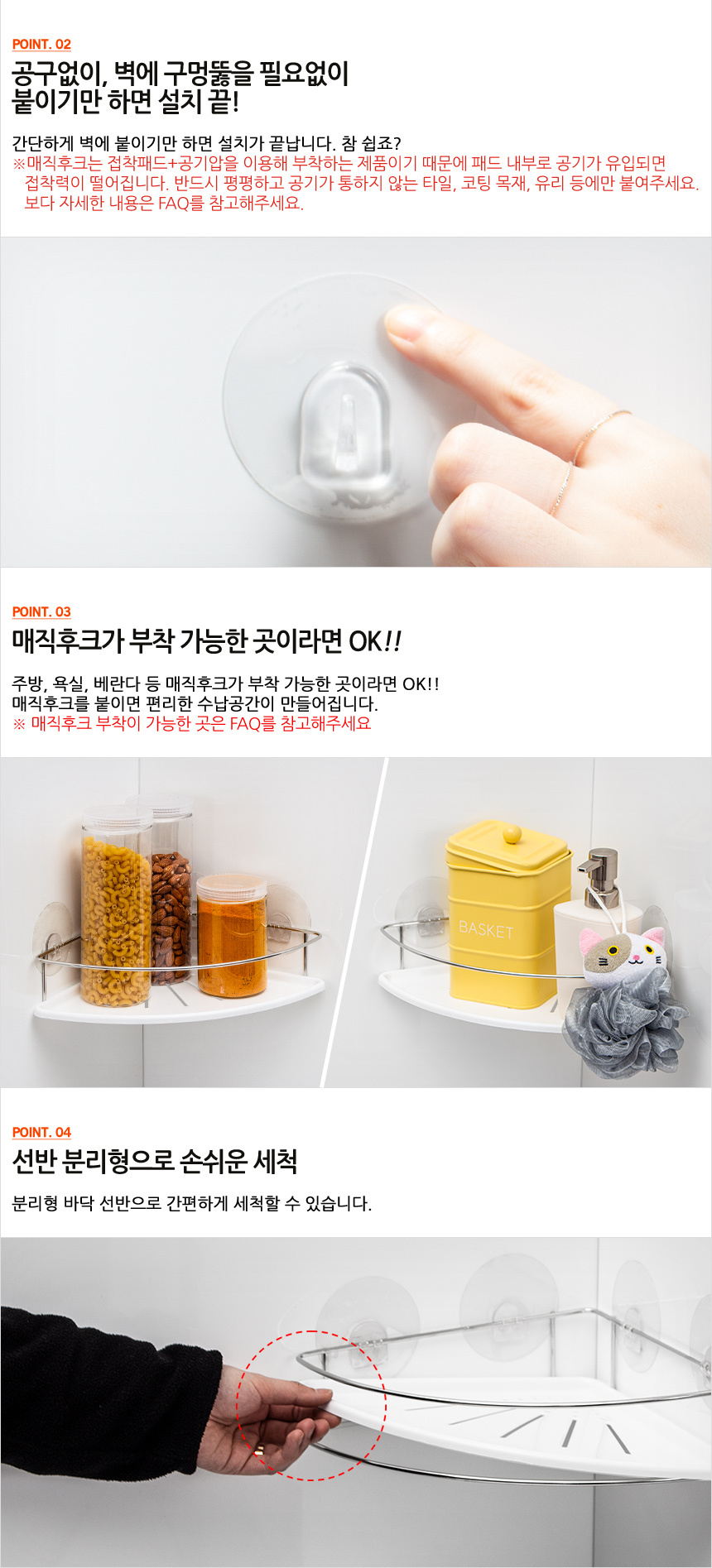 POINT. 02

공구없이, 벽에 구멍뚫을 필요없이 붙이기만 하면 설치 끝!

간단하게 벽에 붙이기만 하면 설치가 끝납니다. 참 쉽죠?
※매직후크는 접착패드+공기압을 이용해 부착하는 제품이기 때문에 패드 내부로 공기가 유입되면 접착력이 떨어집니다. 반드시 평평하고 공기가 통하지 않는 타일, 코팅 목재, 유리 등에만 붙여주세요. 보다 자세한 내용은 FAQ를 참고해주세요.

POINT. 03

매직후크가 부착 가능한 곳이라면 OK!!

주방, 욕실, 베란다 등 매직후크가 부착 가능한 곳이라면 OK!!
매직후크를 붙이면 편리한 수납공간이 만들어집니다.
※ 매직후크 부착이 가능한 곳은 FAQ를 참고해주세요

BASKET

POINT. 04

선반 분리형으로 손쉬운 세척

분리형 바닥 선반으로 간편하게 세척할 수 있습니다.