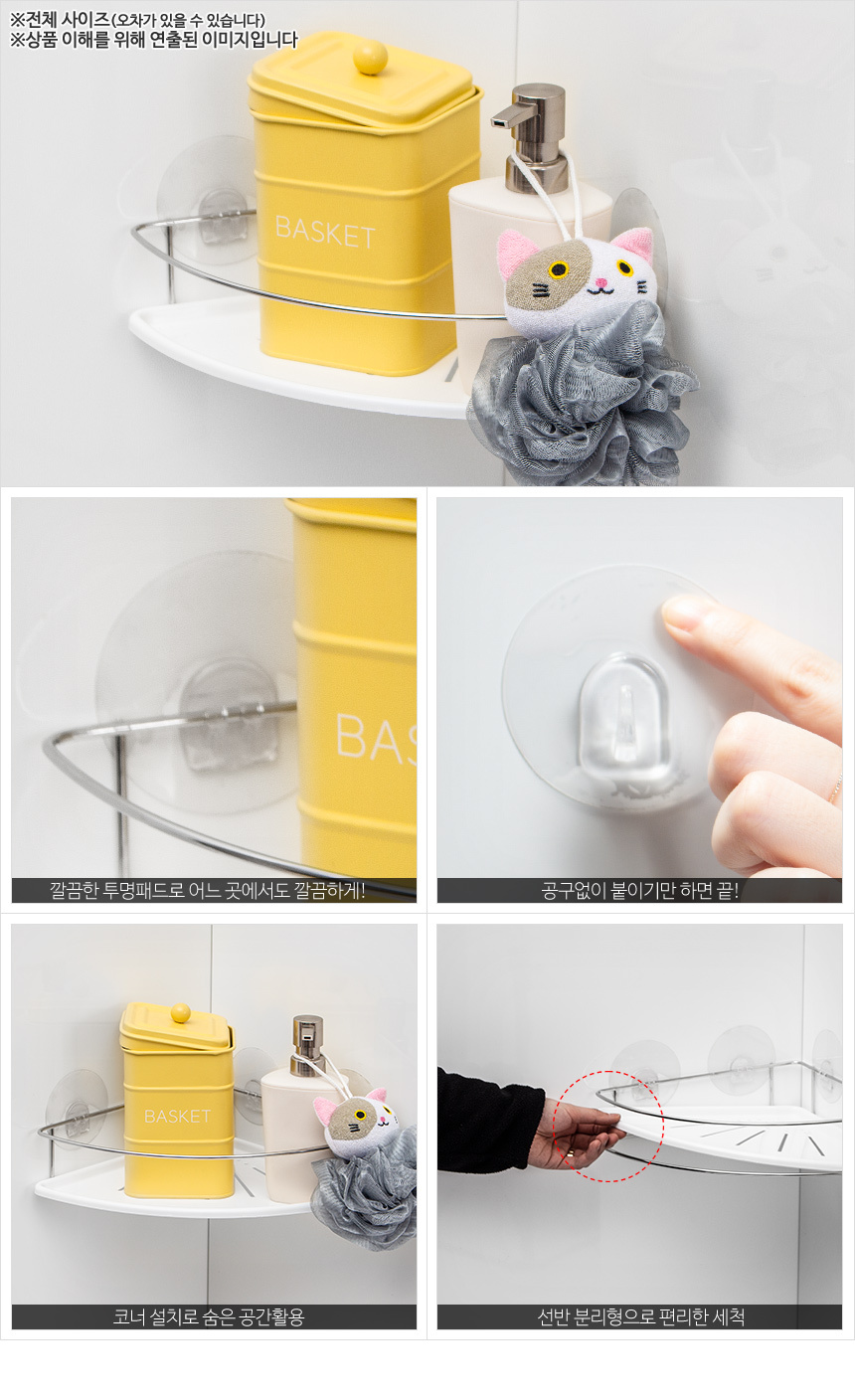 ※전체 사이즈(오차가 있을 수 있습니다)
※상품 이해를 위해 연출된 이미지입니다

BASKET

BAS

깔끔한 투명패드로 어느 곳에서도 깔끔하게!

공구없이 붙이기만 하면 끝!

BASKET

코너 설치로 숨은 공간활용

선반 분리형으로 편리한 세척