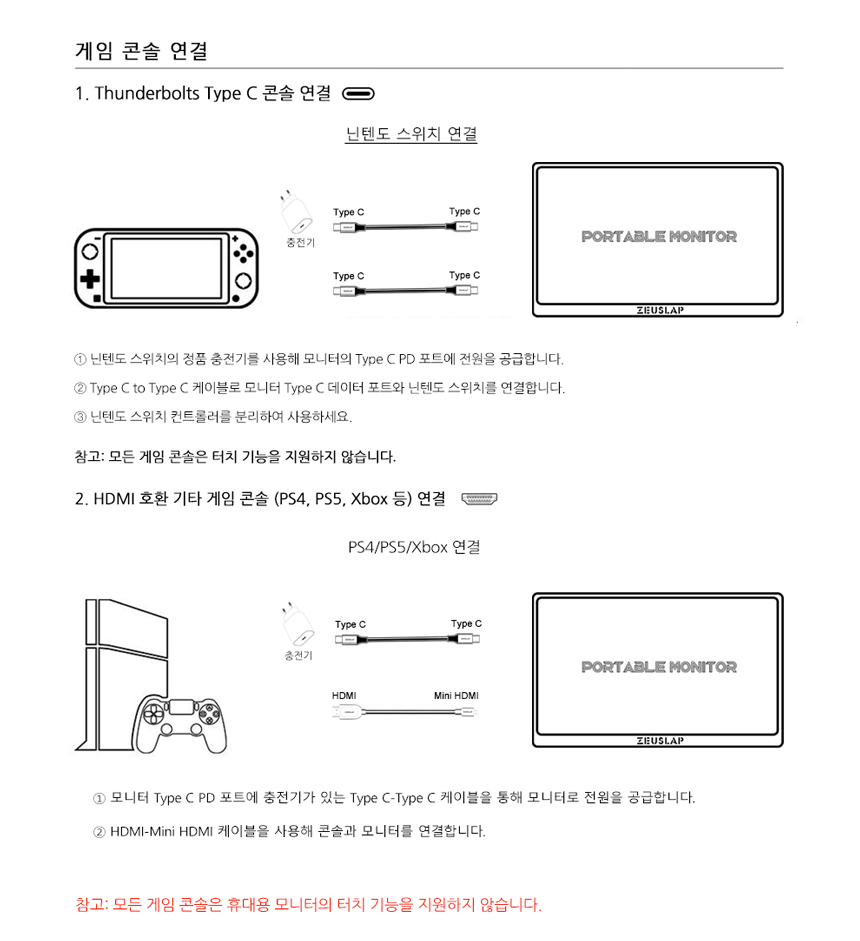 게임 콘솔 연결

1. Thunderbolts Type C 콘솔 연결

닌텐도 스위치 연결

충전기

Type C

Type C

Type C

Type C

PORTABLE MONITOR

ZEUSLAP

① 닌텐도 스위치의 정품 충전기를 사용해 모니터의 Type C PD 포트에 전원을 공급합니다.

② Type C to Type C 케이블로 모니터 Type C 데이터 포트와 닌텐도 스위치를 연결합니다.

③ 닌텐도 스위치 컨트롤러를 분리하여 사용하세요.

참고: 모든 게임 콘솔은 터치 기능을 지원하지 않습니다.

2. HDMI 호환 기타 게임 콘솔 (PS4, PS5, Xbox 등) 연결

PS4/PS5/Xbox 연결

충전기

Type C

Type C

HDMI

Mini HDMI

PORTABLE MONITOR

ZEUSLAP

① 모니터 Type C PD 포트에 충전기가 있는 Type C-Type C 케이블을 통해 모니터로 전원을 공급합니다.

② HDMI-Mini HDMI 케이블을 사용해 콘솔과 모니터를 연결합니다.

참고: 모든 게임 콘솔은 휴대용 모니터의 터치 기능을 지원하지 않습니다.