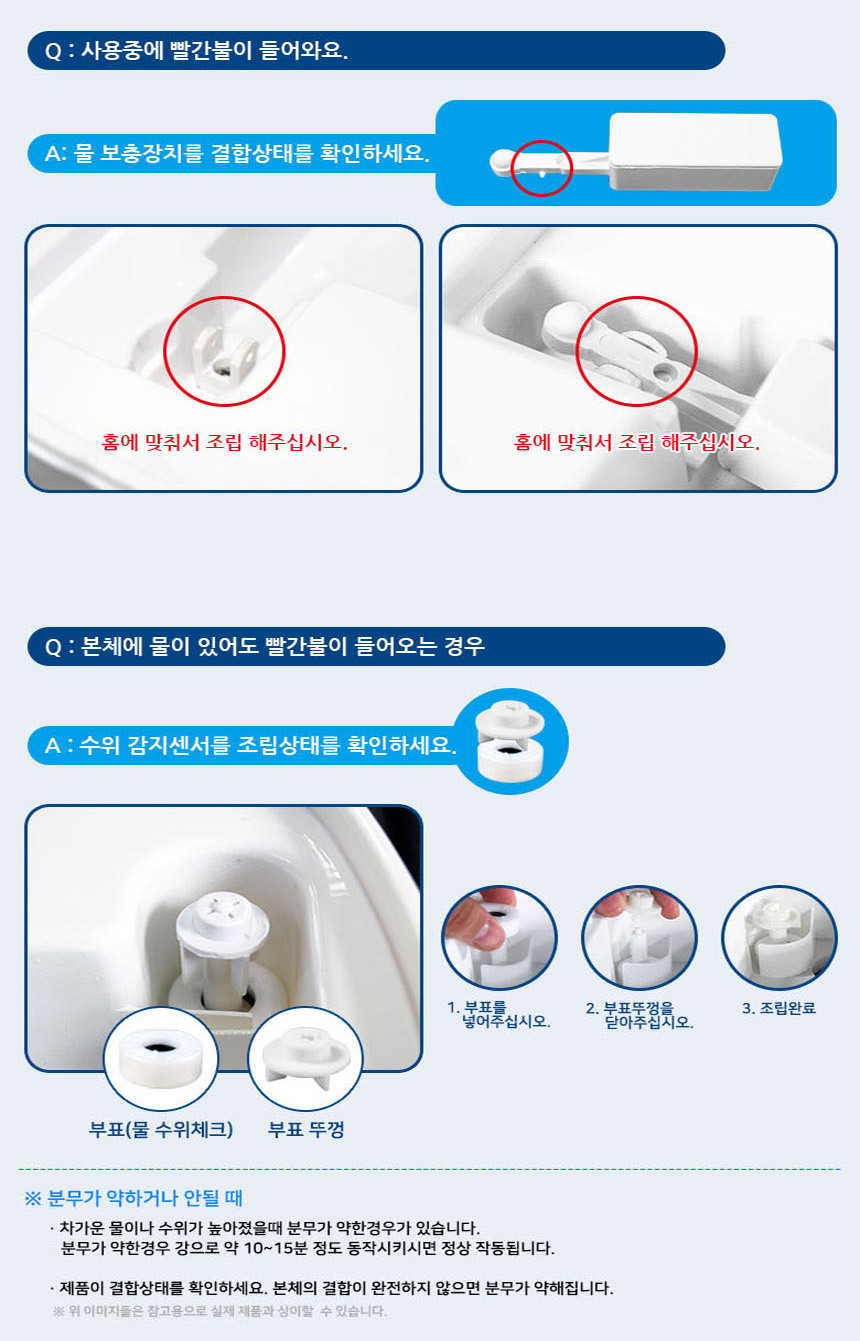 Q : 사용중에 빨간불이 들어와요.

A: 물 보충장치를 결합상태를 확인하세요.

홈에 맞춰서 조립 해주십시오.

홈에 맞춰서 조립 해주십시오.

Q : 본체에 물이 있어도 빨간불이 들어오는 경우

A : 수위 감지센서를 조립상태를 확인하세요.

1. 부표를 넣어주십시오.

2. 부표뚜껑을 닫아주십시오.

3. 조립완료

부표(물 수위체크)

부표 뚜껑

※ 분무가 약하거나 안될 때

· 차가운 물이나 수위가 높아졌을때 분무가 약한경우가 있습니다. 분무가 약한경우 강으로 약 10~15분 정도 동작시키시면 정상 작동됩니다.

· 제품이 결합상태를 확인하세요. 본체의 결합이 완전하지 않으면 분무가 약해집니다.

※ 위 이미지들은 참고용으로 실제 제품과 상이할 수 있습니다.