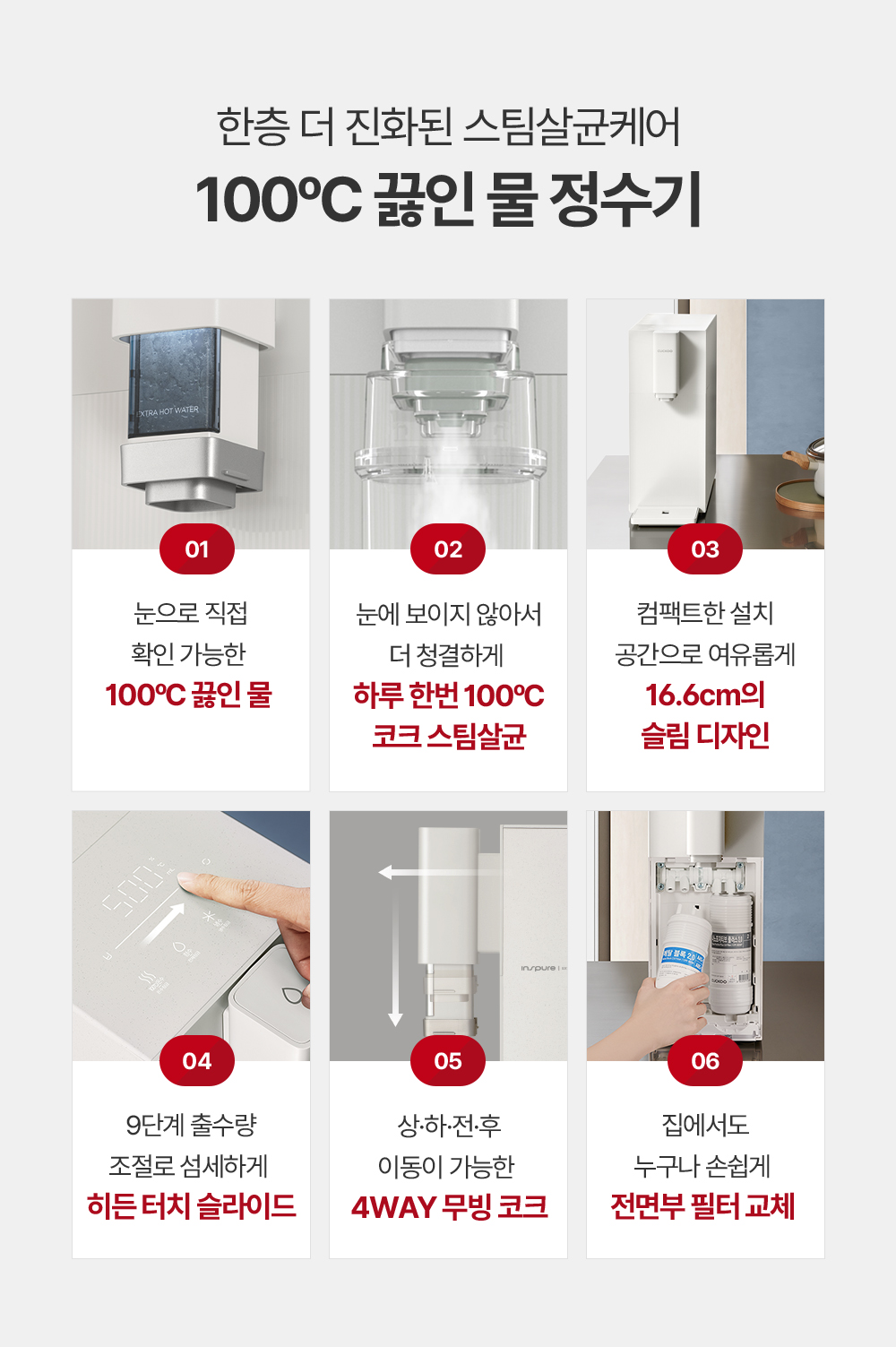 한층 더 진화된 스팀살균케어

100℃ 끓인 물 정수기

EXTRA HOT WATER

01

눈으로 직접 확인 가능한

100℃ 끓인 물

02

눈에 보이지 않아서 더 청결하게

하루 한번 100℃ 코크 스팀살균

03

컴팩트한 설치 공간으로 여유롭게

16.6cm의 슬림 디자인

500

04

9단계 출수량 조절로 섬세하게

히든 터치 슬라이드

inspure

05

상·하·전·후 이동이 가능한

4WAY 무빙 코크

06

집에서도 누구나 손쉽게

전면부 필터 교체