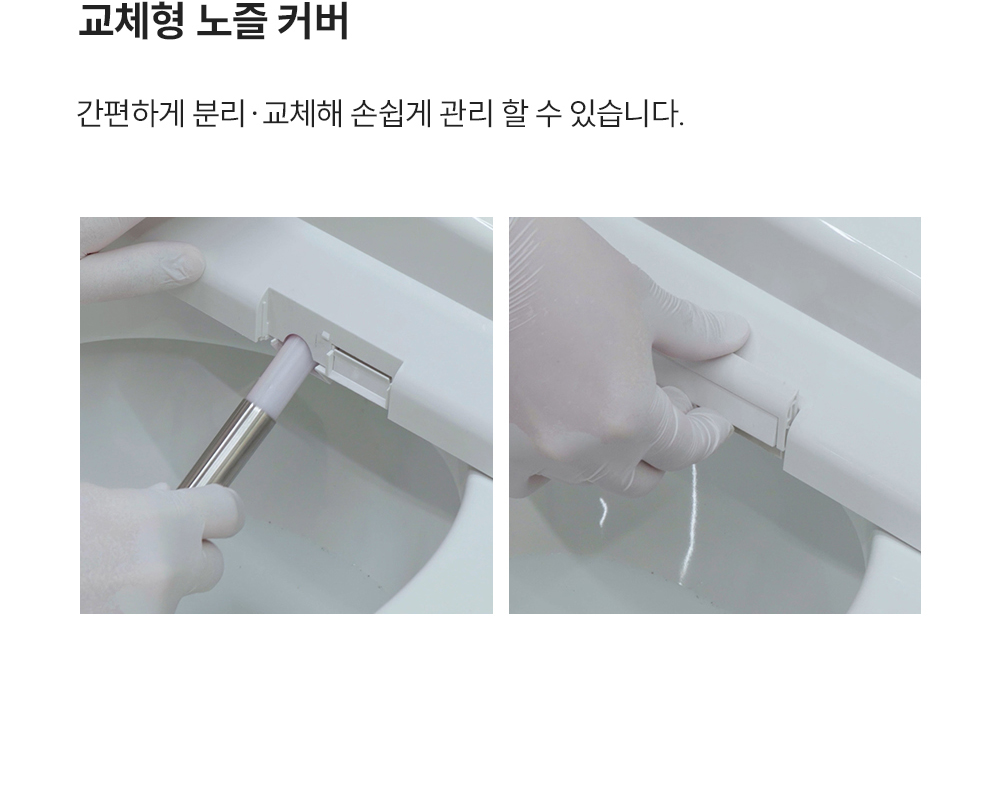 교체형 노즐 커버

간편하게 분리·교체해 손쉽게 관리 할 수 있습니다.