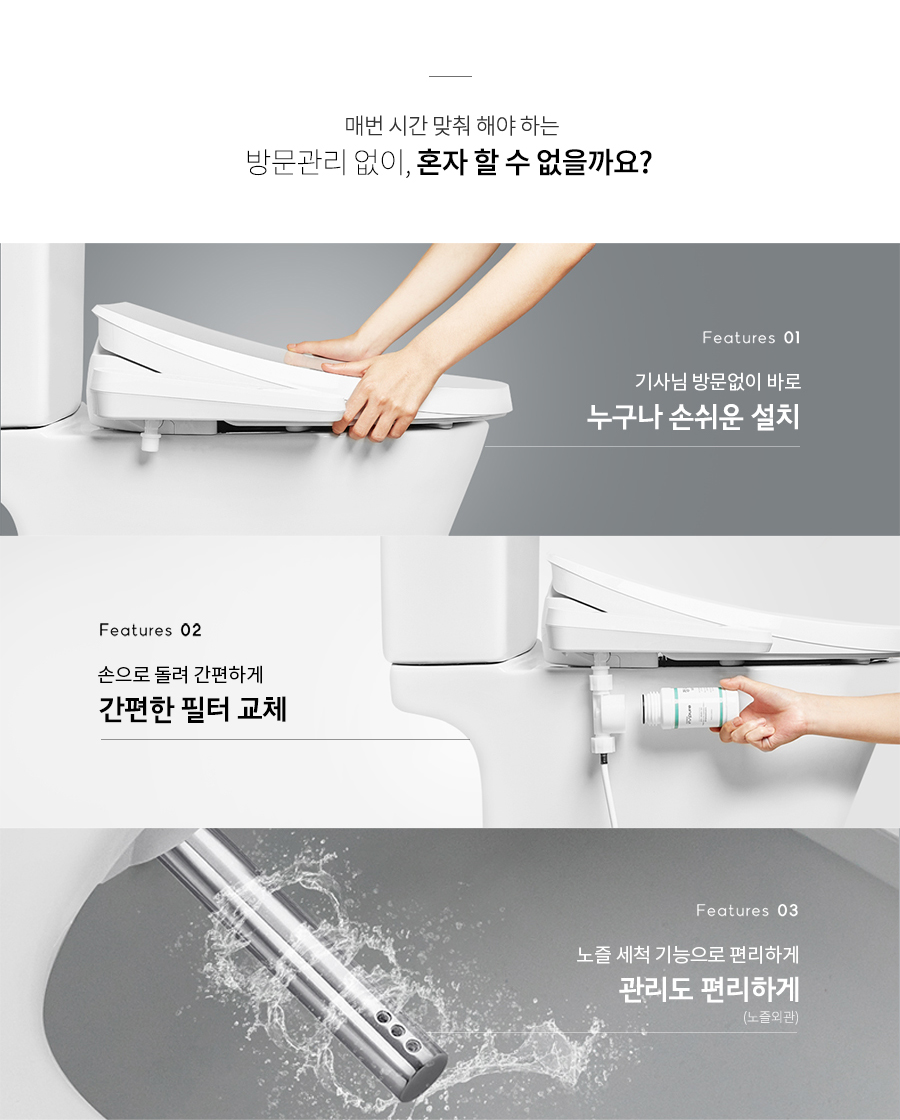 매번 시간 맞춰 해야 하는
방문관리 없이, 혼자 할 수 없을까요?

Features 01
기사님 방문없이 바로
누구나 손쉬운 설치

Features 02
손으로 돌려 간편하게
간편한 필터 교체

Features 03
노즐 세척 기능으로 편리하게
관리도 편리하게
(노즐외관)