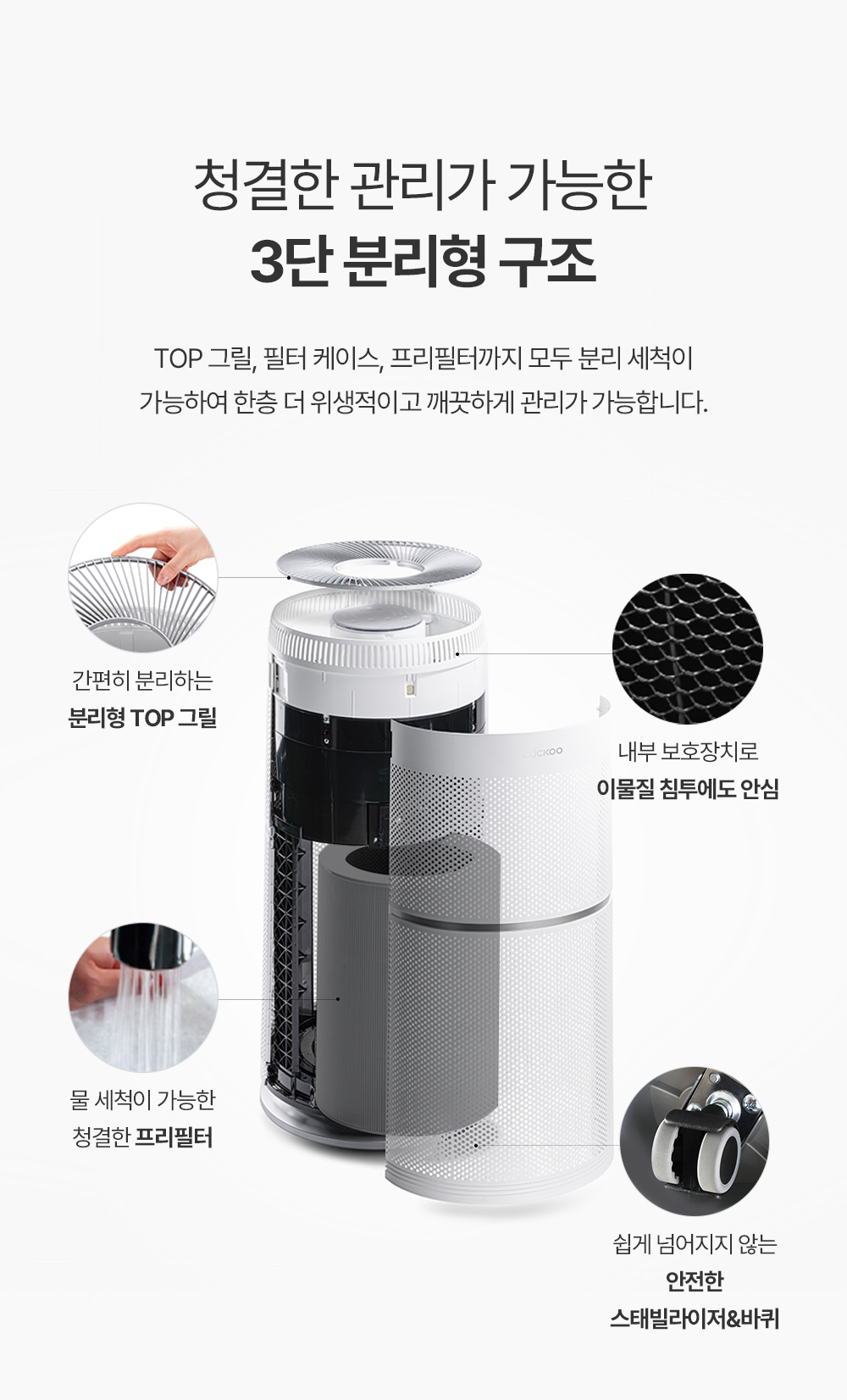 청결한 관리가 가능한
3단 분리형 구조

TOP 그릴, 필터 케이스, 프리필터까지 모두 분리 세척이
가능하여 한층 더 위생적이고 깨끗하게 관리가 가능합니다.

간편히 분리하는
분리형 TOP 그릴

CUCKOO

내부 보호장치로
이물질 침투에도 안심

물 세척이 가능한
청결한 프리필터

쉽게 넘어지지 않는
안전한
스태빌라이저&바퀴