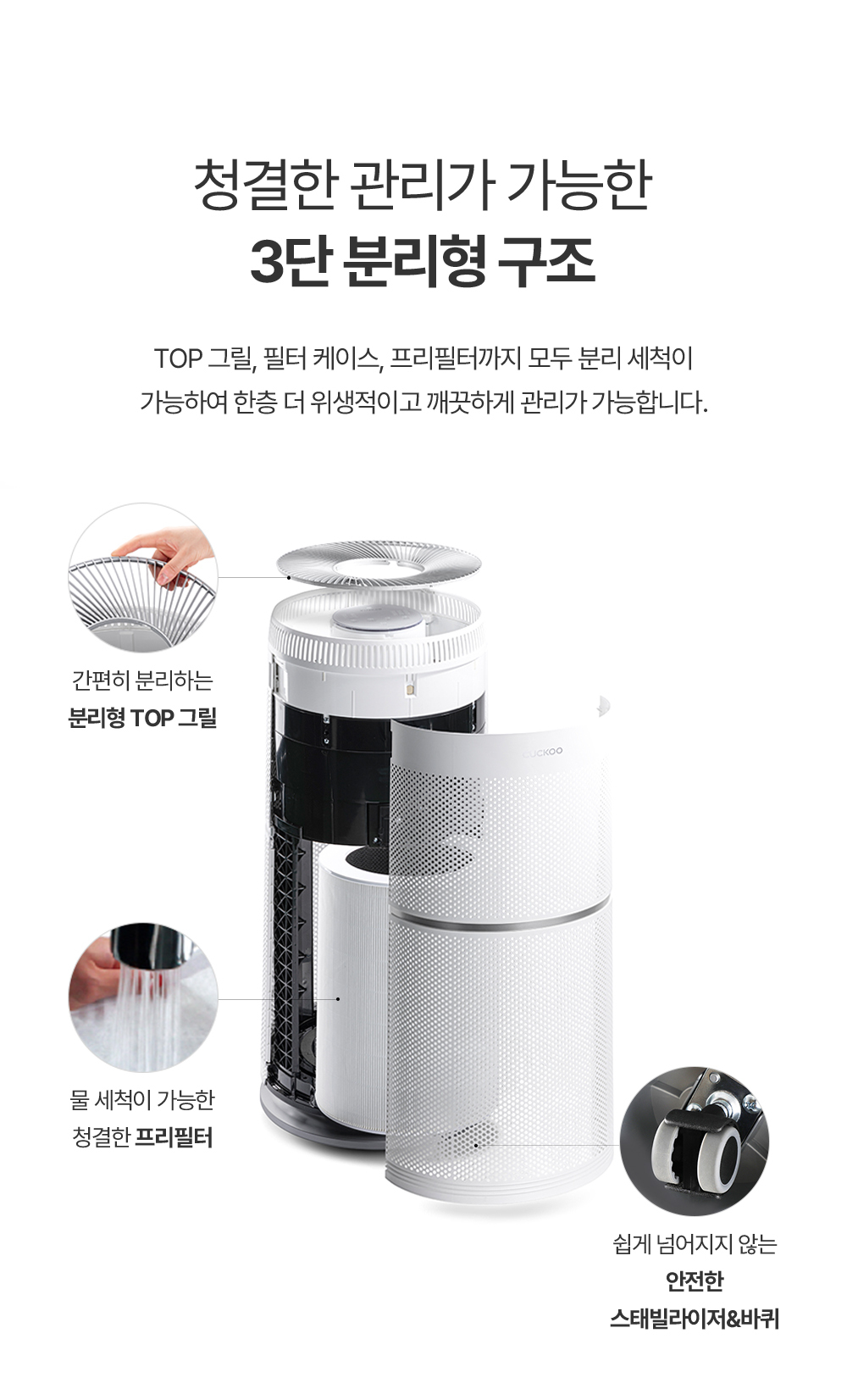 청결한 관리가 가능한
3단 분리형 구조

TOP 그릴, 필터 케이스, 프리필터까지 모두 분리 세척이 가능하여 한층 더 위생적이고 깨끗하게 관리가 가능합니다.

간편히 분리하는
분리형 TOP 그릴

CUCKOO

물 세척이 가능한
청결한 프리필터

쉽게 넘어지지 않는
안전한
스태빌라이저&바퀴