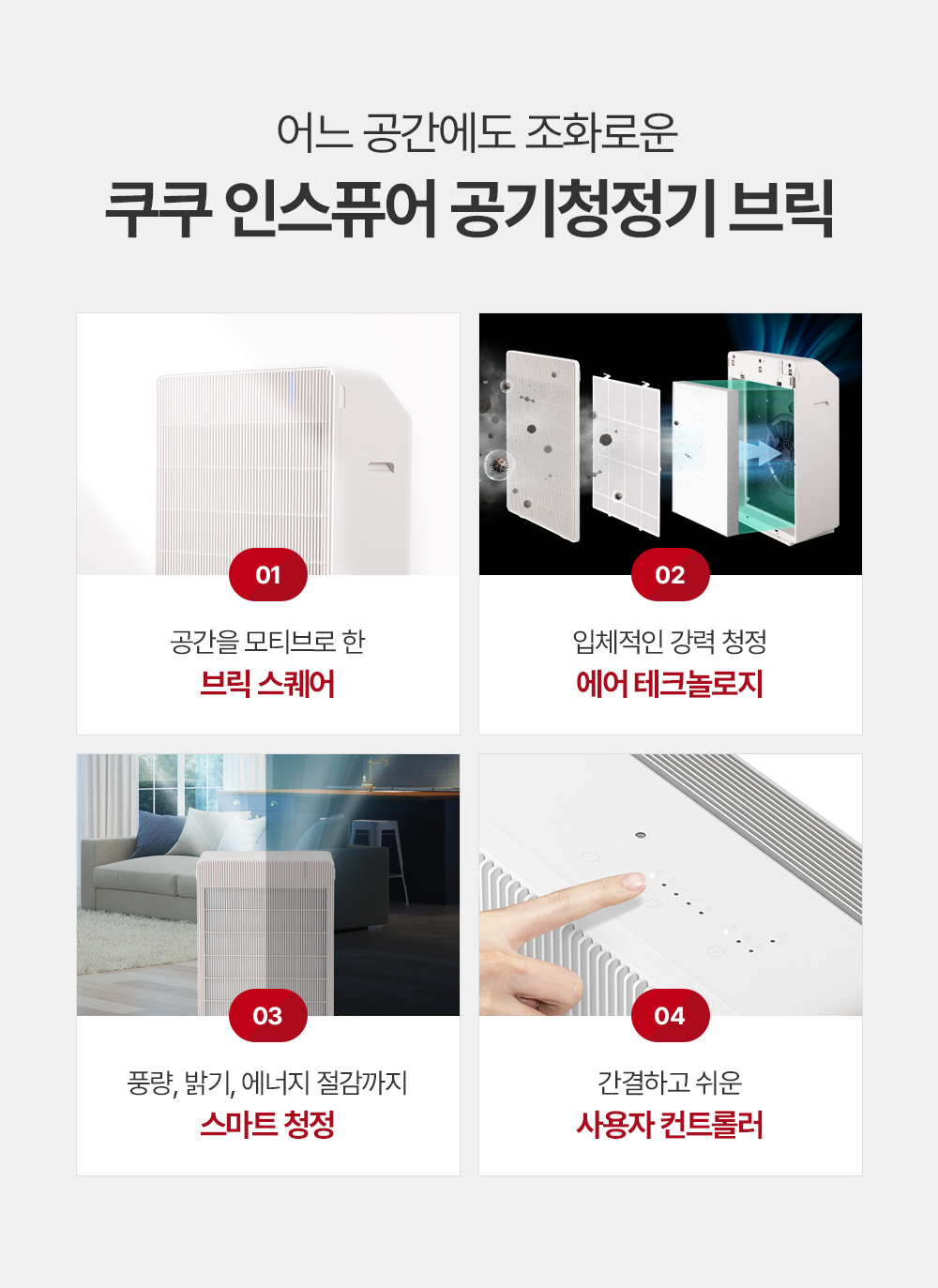 어느 공간에도 조화로운
쿠쿠 인스퓨어 공기청정기 브릭

01
공간을 모티브로 한
브릭 스퀘어

02
입체적인 강력 청정
에어 테크놀로지

03
풍량, 밝기, 에너지 절감까지
스마트 청정

04
간결하고 쉬운
사용자 컨트롤러