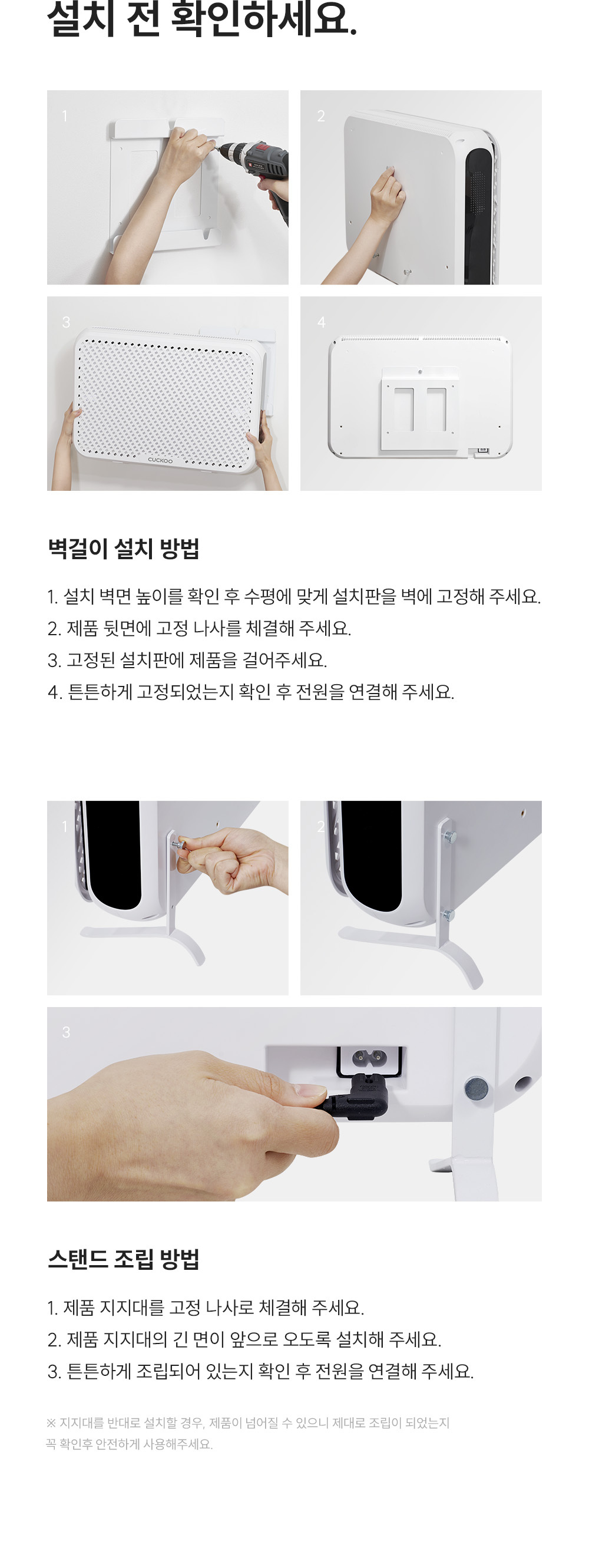 설치 전 확인하세요.

1

2

3

CUCKOO

4

벽걸이 설치 방법

1. 설치 벽면 높이를 확인 후 수평에 맞게 설치판을 벽에 고정해 주세요.
2. 제품 뒷면에 고정 나사를 체결해 주세요.
3. 고정된 설치판에 제품을 걸어주세요.
4. 튼튼하게 고정되었는지 확인 후 전원을 연결해 주세요.

1

2

3

스탠드 조립 방법

1. 제품 지지대를 고정 나사로 체결해 주세요.
2. 제품 지지대의 긴 면이 앞으로 오도록 설치해 주세요.
3. 튼튼하게 조립되어 있는지 확인 후 전원을 연결해 주세요.

※ 지지대를 반대로 설치할 경우, 제품이 넘어질 수 있으니 제대로 조립이 되었는지 꼭 확인후 안전하게 사용해주세요.