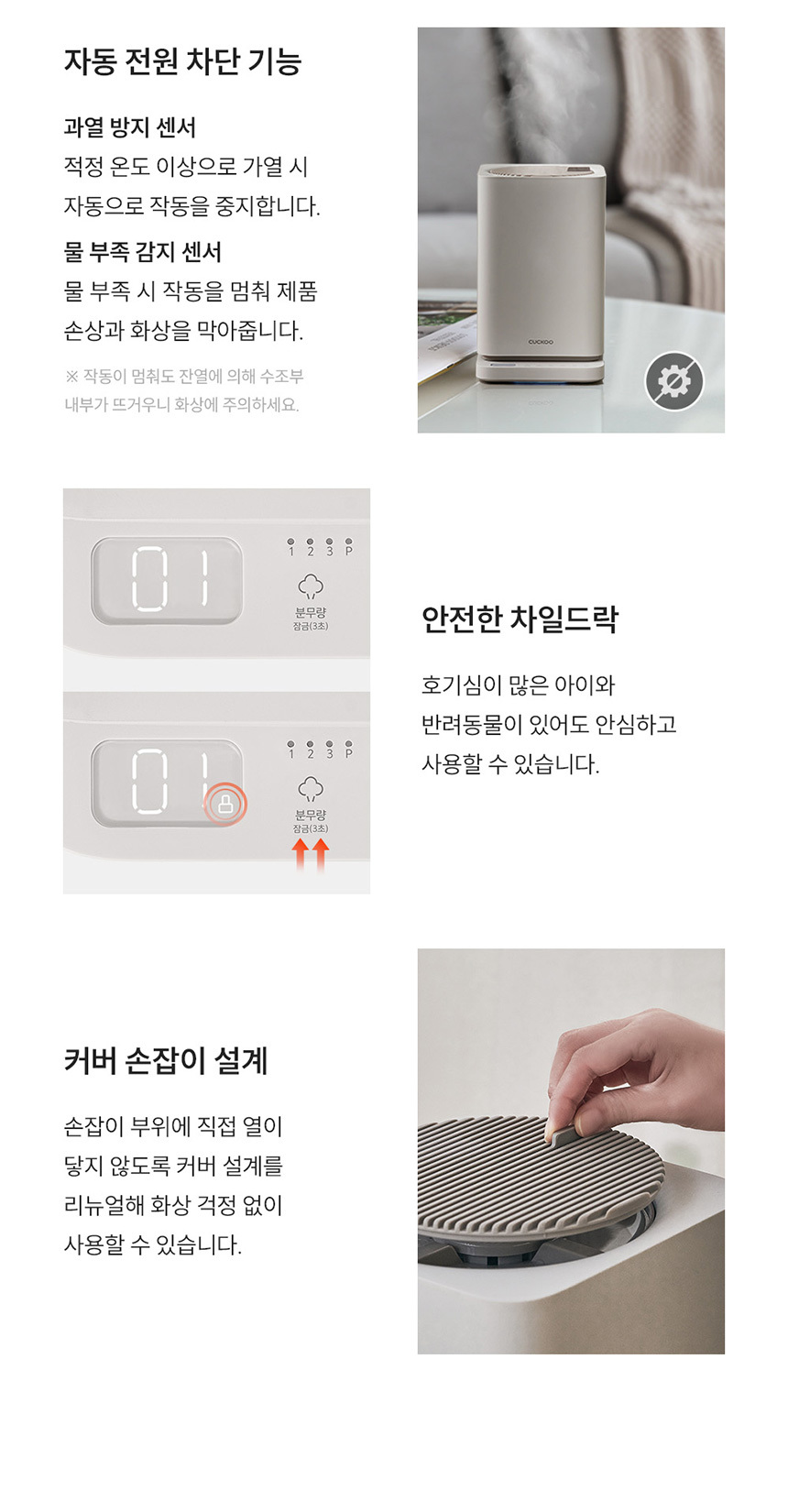 자동 전원 차단 기능

과열 방지 센서
적정 온도 이상으로 가열 시 자동으로 작동을 중지합니다.

물 부족 감지 센서
물 부족 시 작동을 멈춰 제품 손상과 화상을 막아줍니다.

※ 작동이 멈춰도 잔열에 의해 수조부 내부가 뜨거우니 화상에 주의하세요.

CUCKOO

01
1 2 3 P
분무량
잠금(3초)

01
1 2 3 P
분무량
잠금(3초)

안전한 차일드락

호기심이 많은 아이와 반려동물이 있어도 안심하고 사용할 수 있습니다.

커버 손잡이 설계

손잡이 부위에 직접 열이 닿지 않도록 커버 설계를 리뉴얼해 화상 걱정 없이 사용할 수 있습니다.