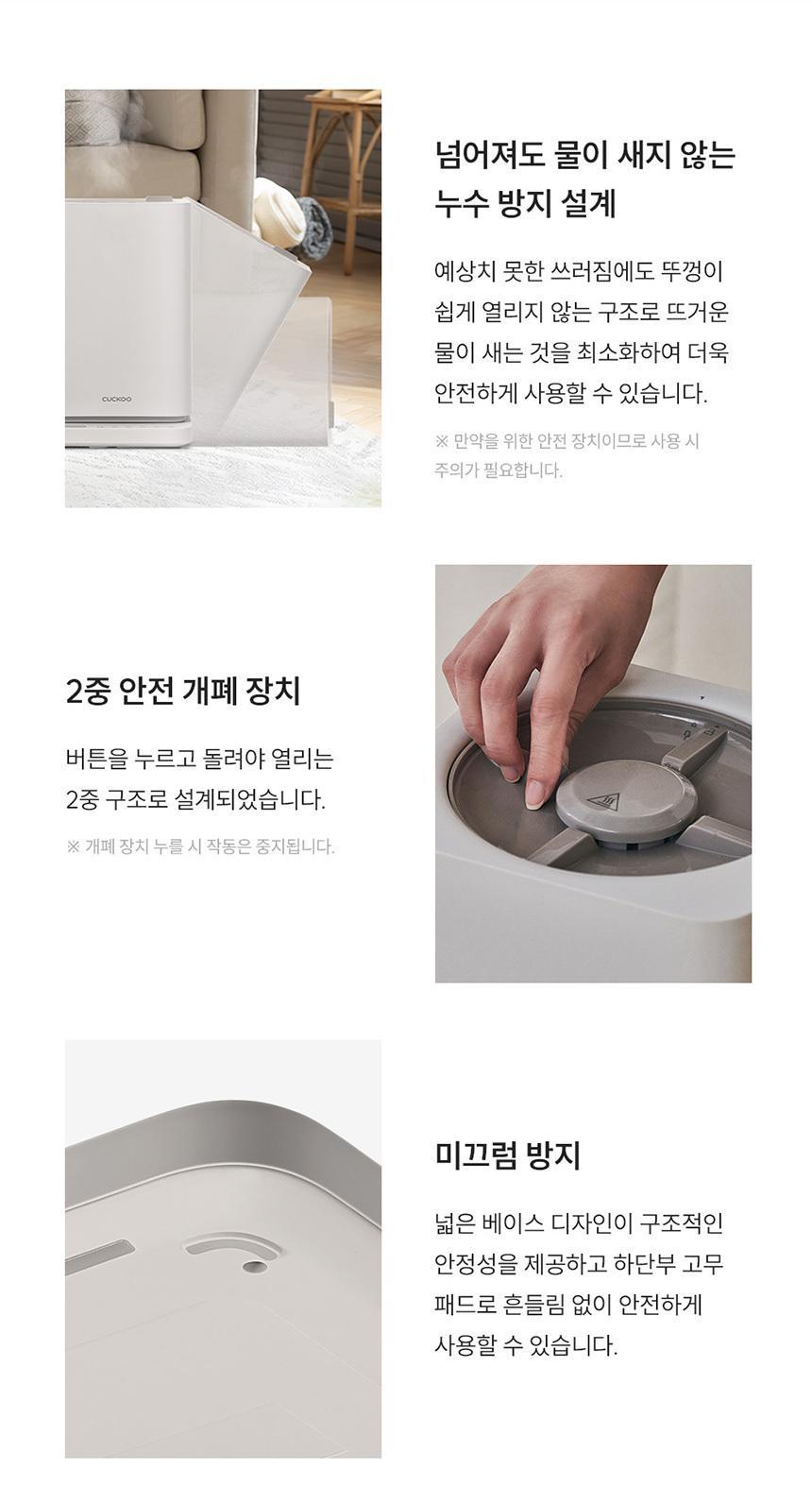 CUCKOO

넘어져도 물이 새지 않는 누수 방지 설계

예상치 못한 쓰러짐에도 뚜껑이 쉽게 열리지 않는 구조로 뜨거운 물이 새는 것을 최소화하여 더욱 안전하게 사용할 수 있습니다.

※ 만약을 위한 안전 장치이므로 사용 시 주의가 필요합니다.

2중 안전 개폐 장치

버튼을 누르고 돌려야 열리는 2중 구조로 설계되었습니다.

※ 개폐 장치 누를 시 작동은 중지됩니다.

미끄럼 방지

넓은 베이스 디자인이 구조적인 안정성을 제공하고 하단부 고무 패드로 흔들림 없이 안전하게 사용할 수 있습니다.