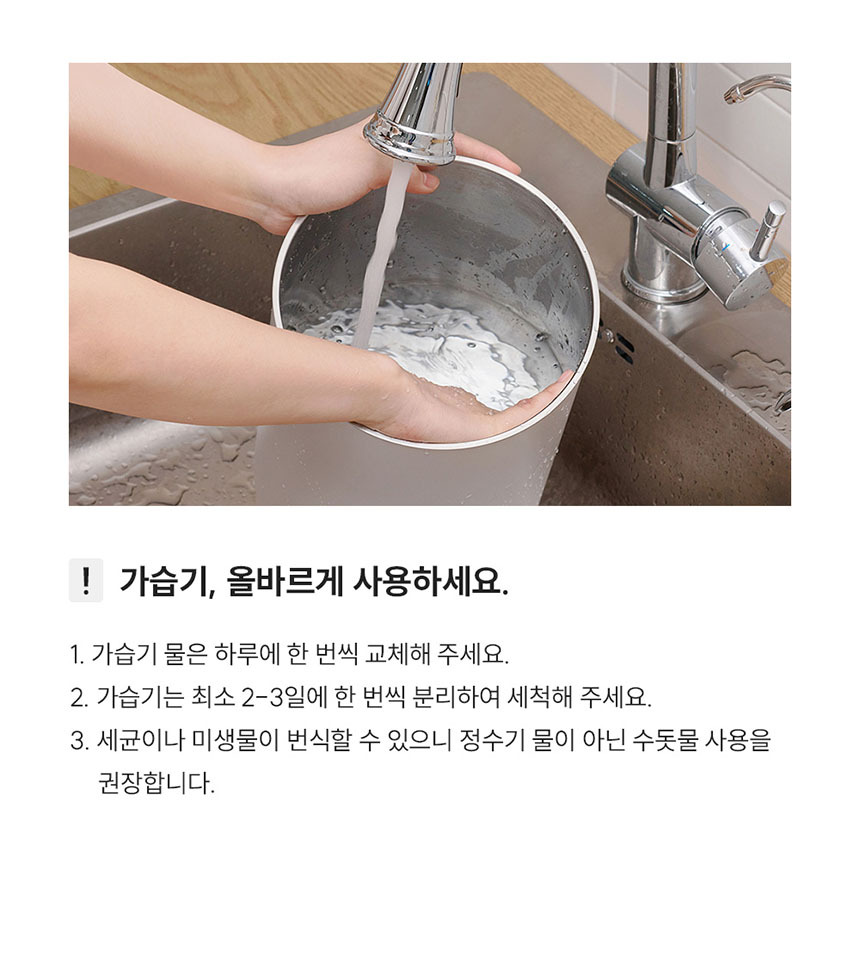 ! 가습기, 올바르게 사용하세요.

1. 가습기 물은 하루에 한 번씩 교체해 주세요.
2. 가습기는 최소 2-3일에 한 번씩 분리하여 세척해 주세요.
3. 세균이나 미생물이 번식할 수 있으니 정수기 물이 아닌 수돗물 사용을 권장합니다.