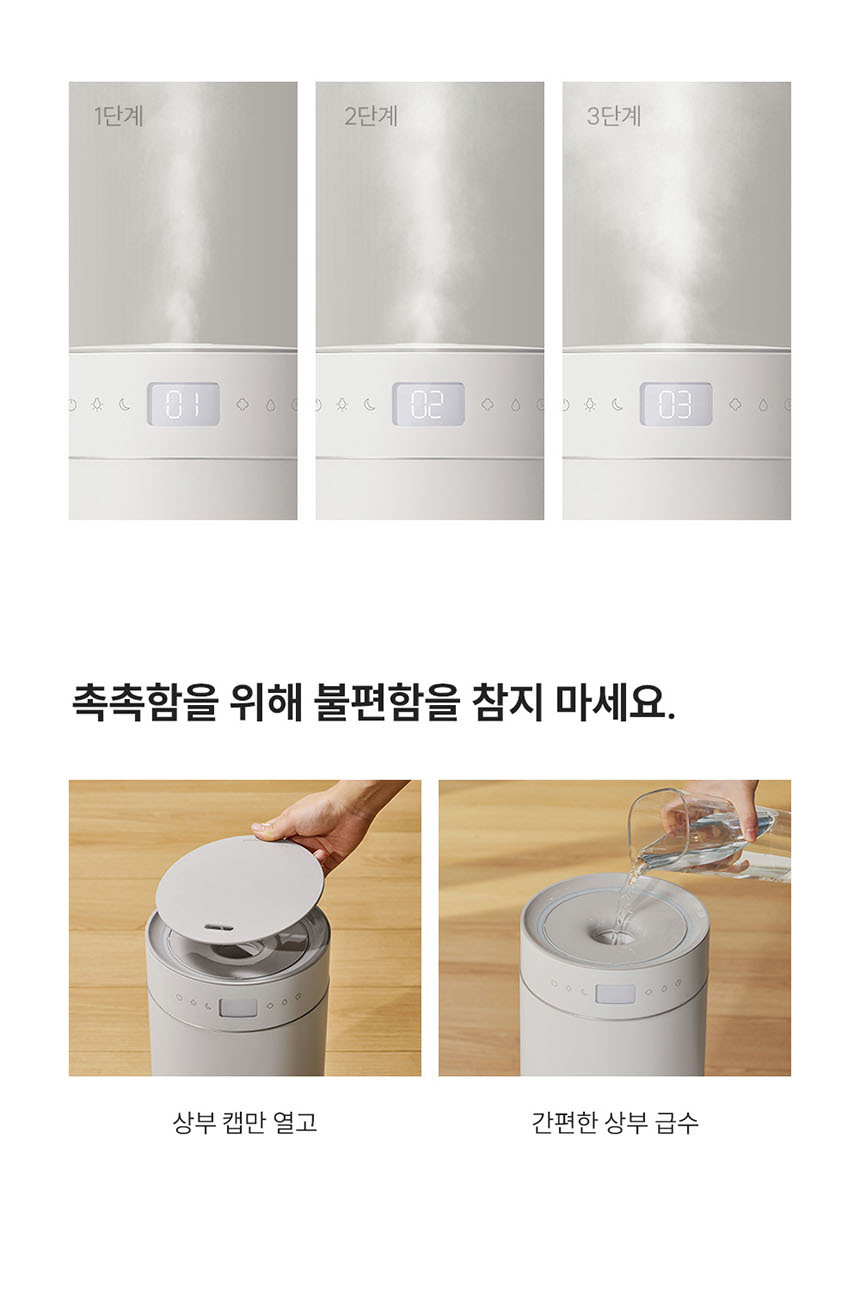 1단계

01

2단계

02

3단계

03

촉촉함을 위해 불편함을 참지 마세요.

상부 캡만 열고

간편한 상부 급수