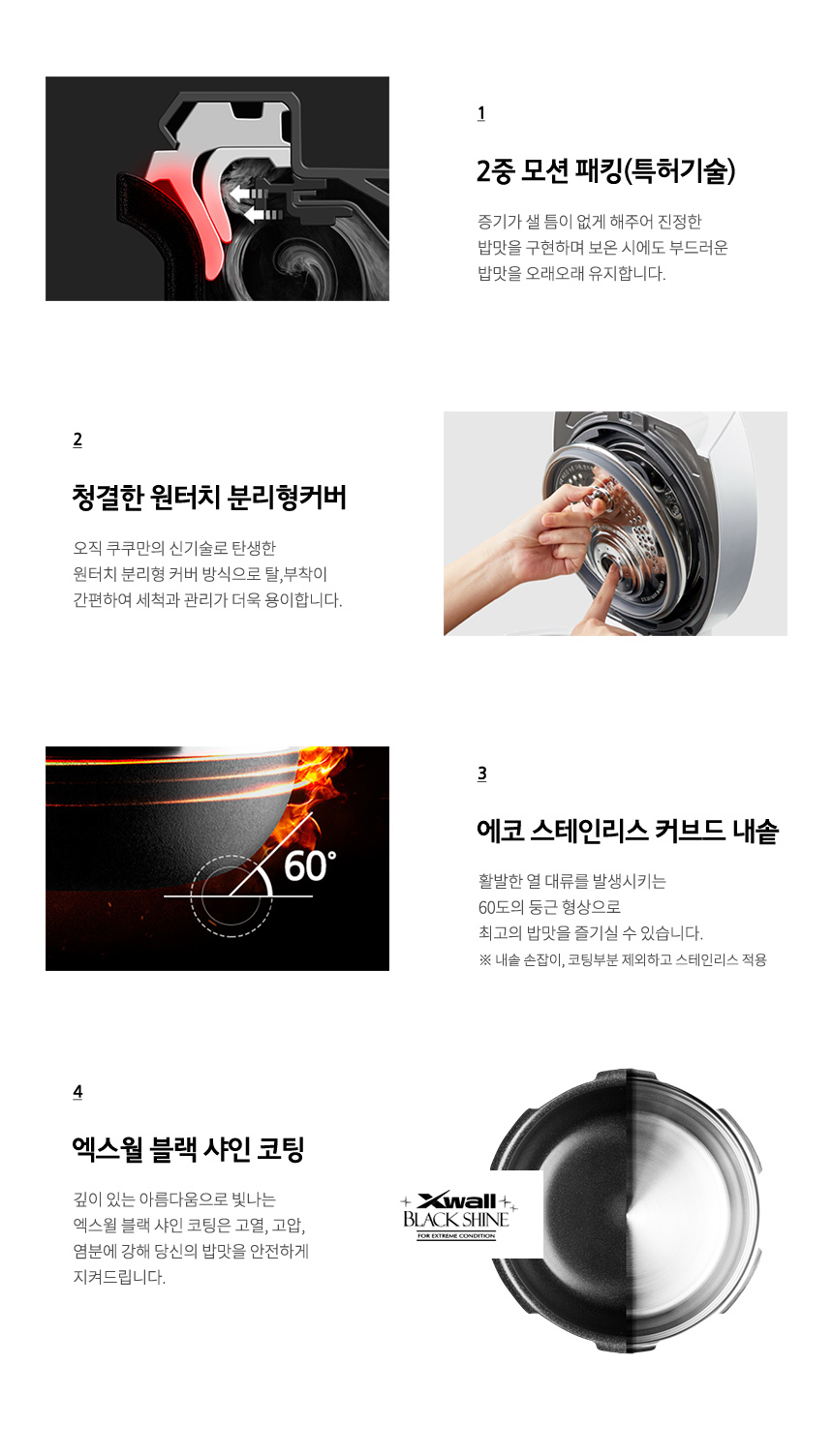 1

2중 모션 패킹(특허기술)

증기가 샐 틈이 없게 해주어 진정한 밥맛을 구현하며 보온 시에도 부드러운 밥맛을 오래오래 유지합니다.

2

청결한 원터치 분리형커버

오직 쿠쿠만의 신기술로 탄생한 원터치 분리형 커버 방식으로 탈,부착이 간편하여 세척과 관리가 더욱 용이합니다.

60°

3

에코 스테인리스 커브드 내솥

활발한 열 대류를 발생시키는 60도의 둥근 형상으로 최고의 밥맛을 즐기실 수 있습니다.

※ 내솥 손잡이, 코팅부분 제외하고 스테인리스 적용

4

엑스월 블랙 샤인 코팅

깊이 있는 아름다움으로 빛나는 엑스월 블랙 샤인 코팅은 고열, 고압, 염분에 강해 당신의 밥맛을 안전하게 지켜드립니다.

Xwall BLACK SHINE FOR EXTREME CONDITION