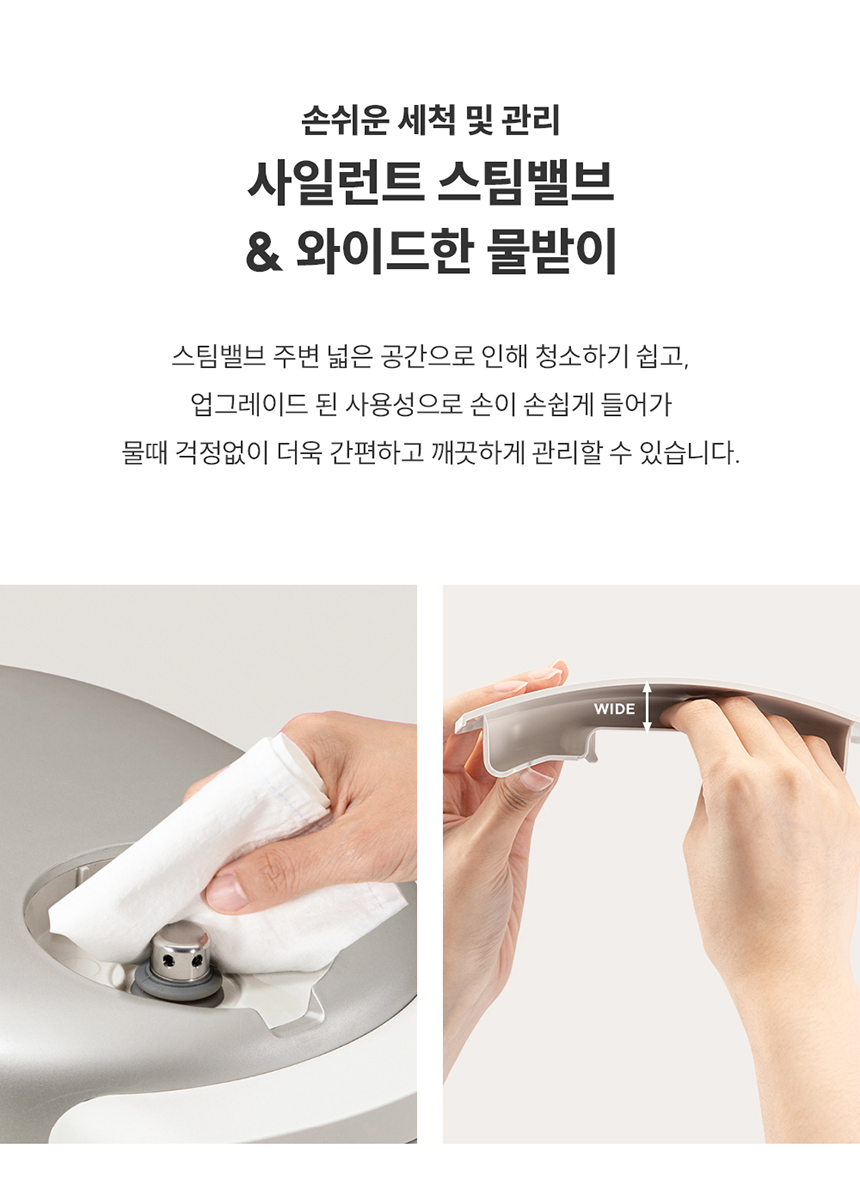 손쉬운 세척 및 관리
사일런트 스팀밸브
& 와이드한 물받이

스팀밸브 주변 넓은 공간으로 인해 청소하기 쉽고,
업그레이드 된 사용성으로 손이 손쉽게 들어가
물때 걱정없이 더욱 간편하고 깨끗하게 관리할 수 있습니다.

WIDE